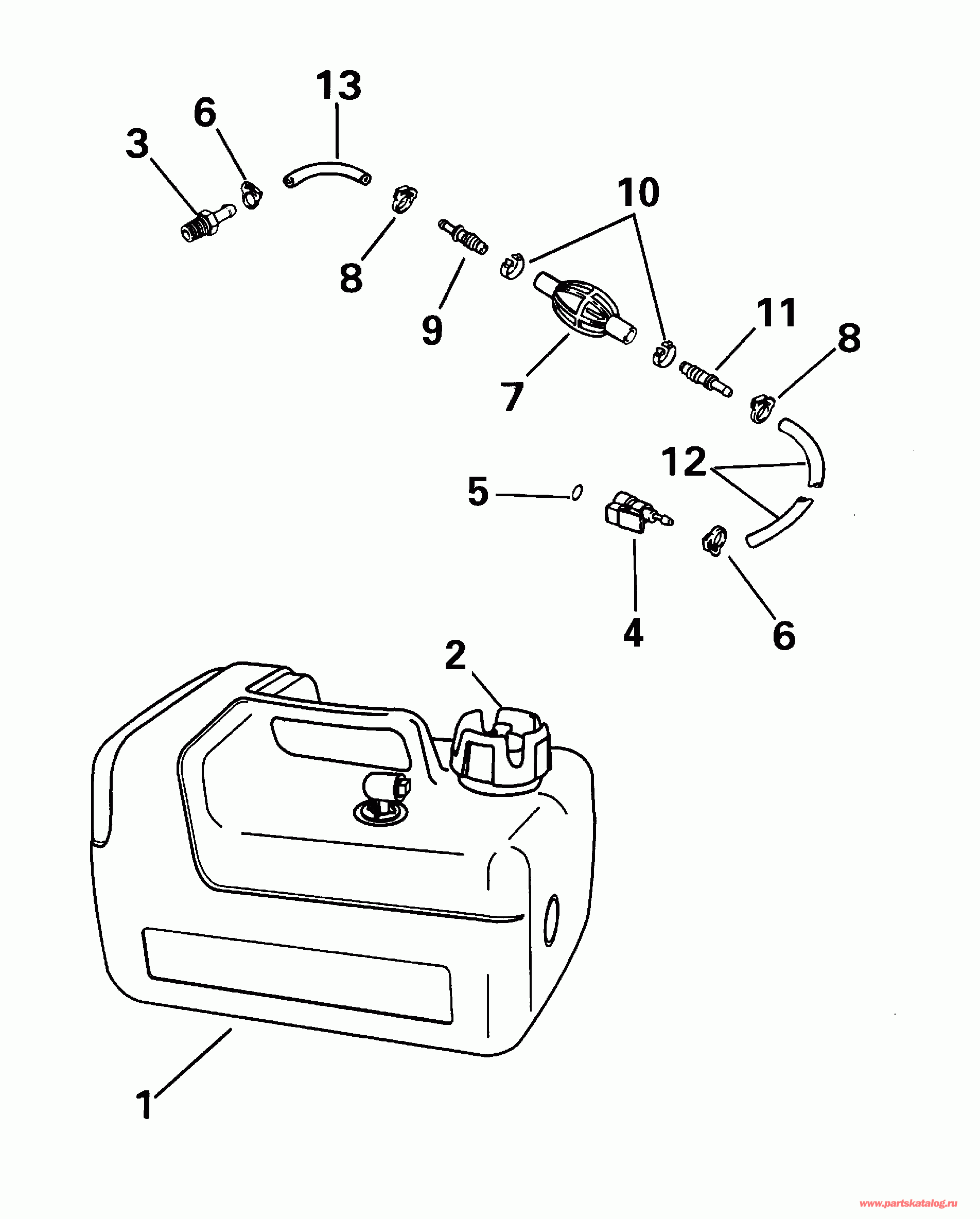 13
6
3
10
8
9
11
8
7
12
5
4
6
2
1
www.partskatalog.ru