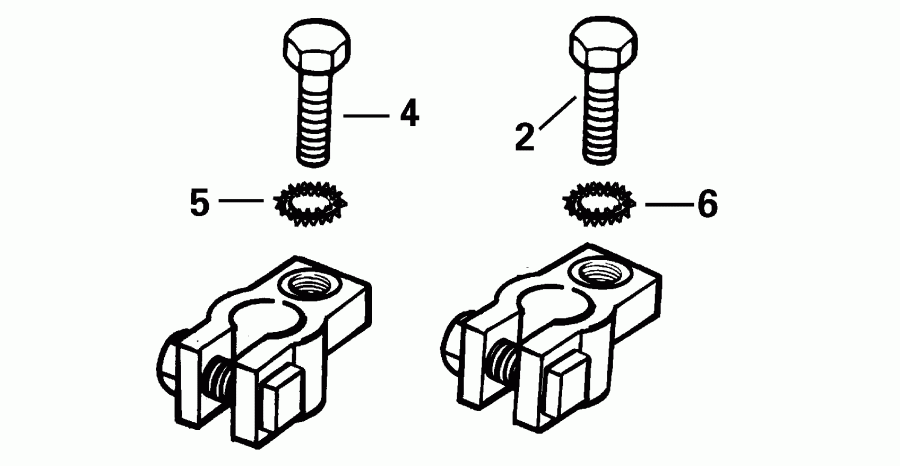 4
2
5
6