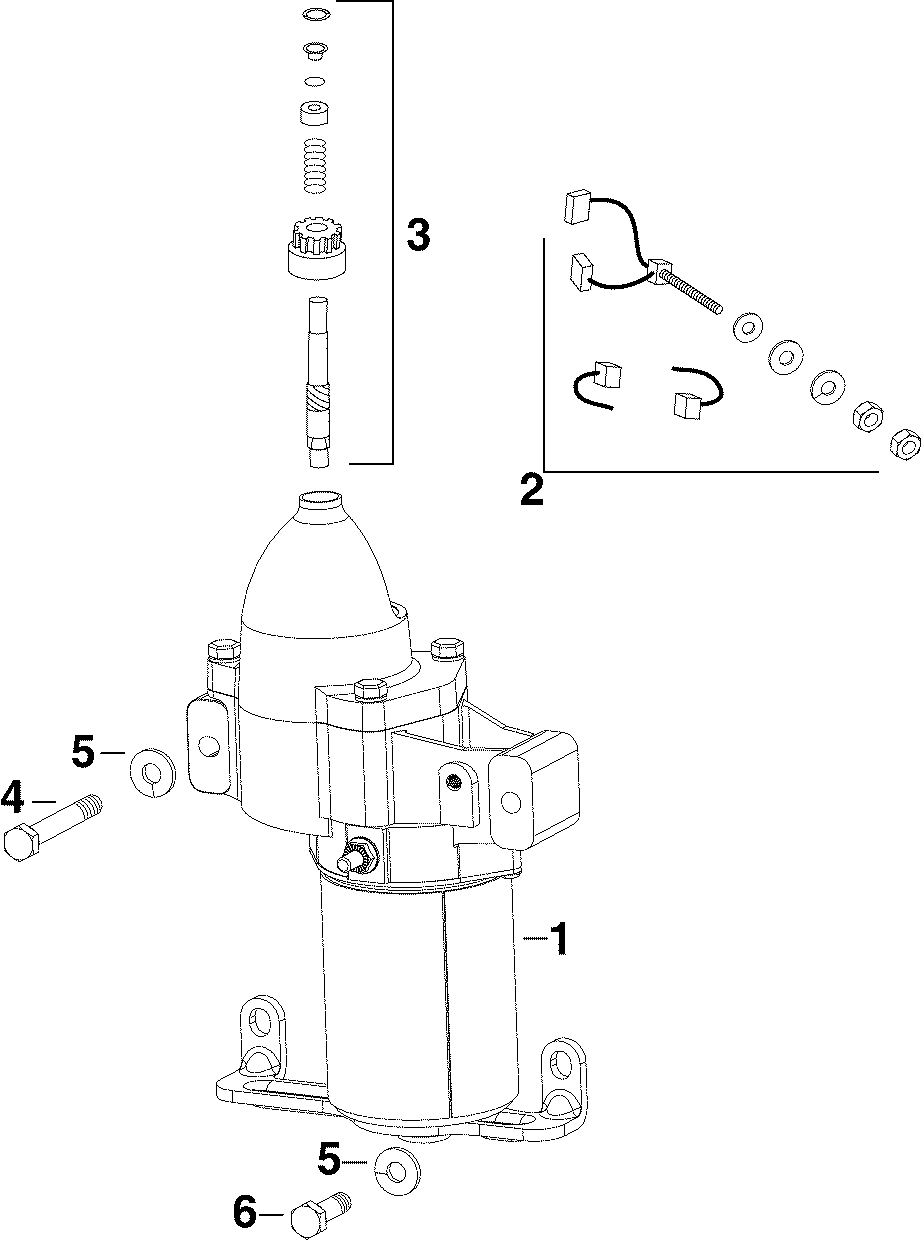 3
2
5
4
1
5
6