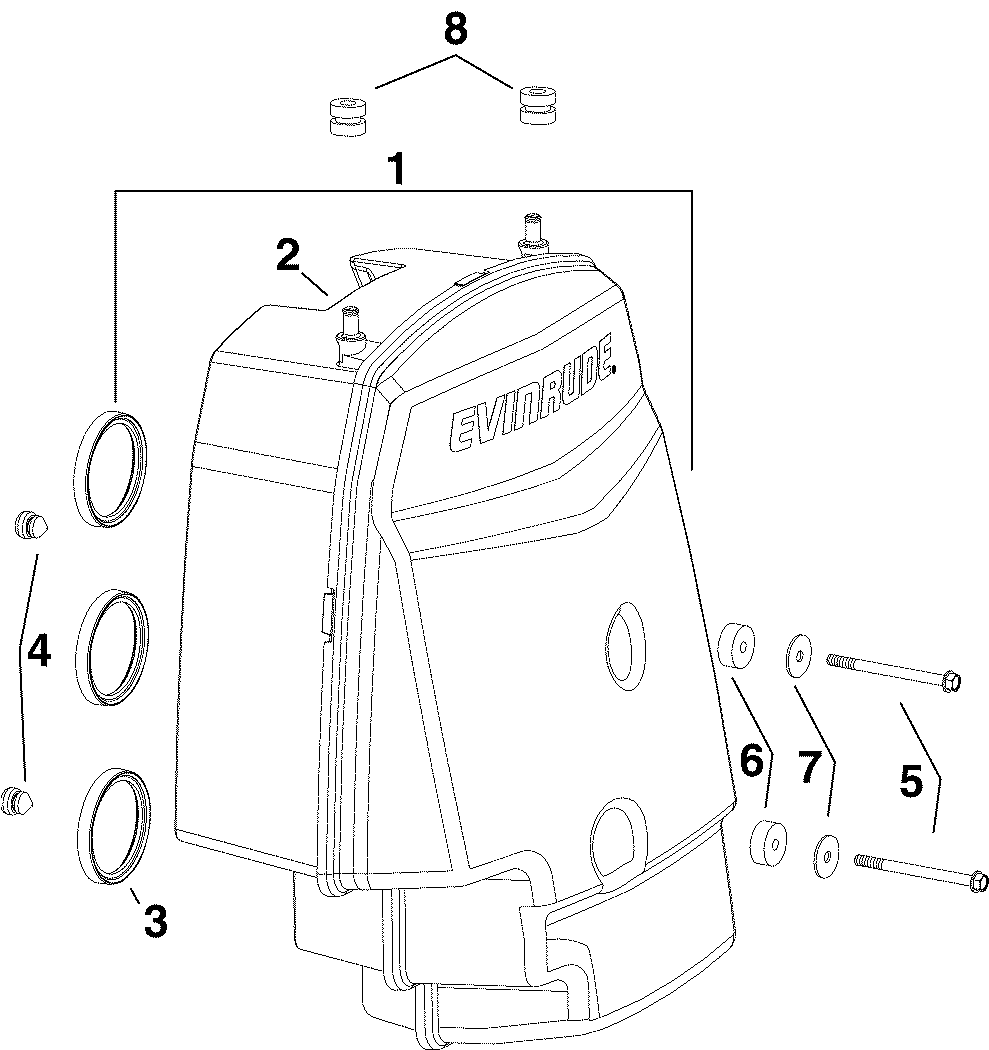 8
1
2
EVINRUDE
4
6
7
5
3