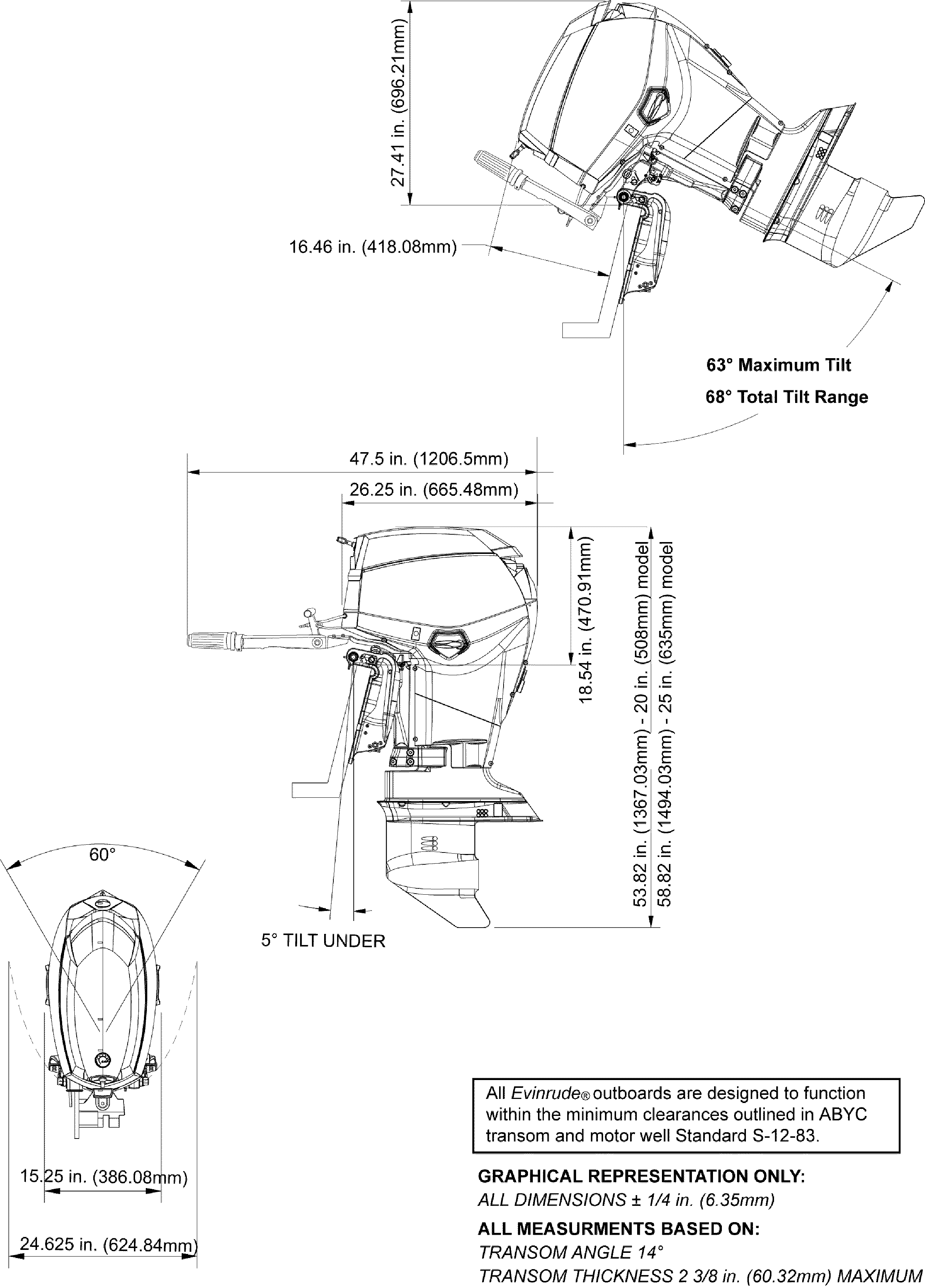 27.41 in. (696.21mm)

16.46 in. (418.08mm)

63° Maximum Tilt

68° Total Tilt Range

47.5 in. (1206.5mm)

26.25 in. (665.48mm)

18.54 in. (470.91mm)

53.82 in. (1367.03mm) - 20 in. (508mm) model

58.82 in. (1494.03mm) - 25 in. (635mm) model

5° TILT UNDER

60°

15.25 in. (386.08mm)

24.625 in. (624.84mm)

All Evinrude® outboards are designed to function within the minimum clearances outlined in ABYC transom and motor well Standard S-12-83.

GRAPHICAL REPRESENTATION ONLY:

ALL DIMENSIONS ± 1/4 in. (6.35mm)

ALL MEASURMENTS BASED ON:

TRANSOM ANGLE 14°

TRANSOM THICKNESS 2 3/8 in. (60.32mm) MAXIMUM