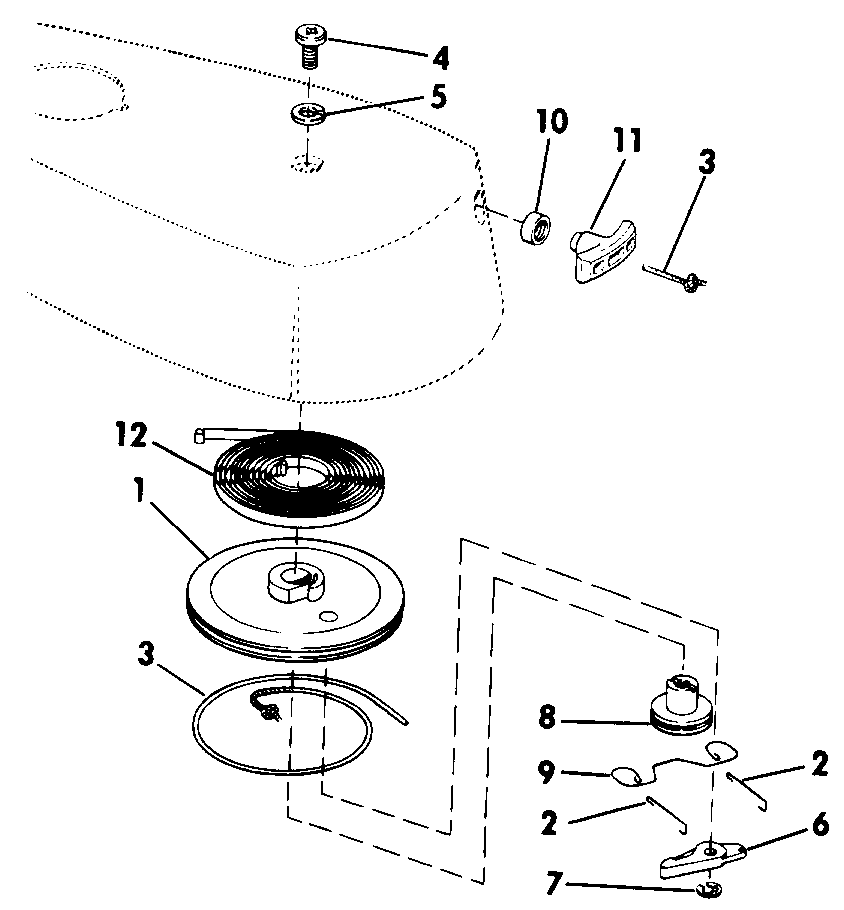 4
5
10
11
3
12
1
3
8
9
2
2
6
7