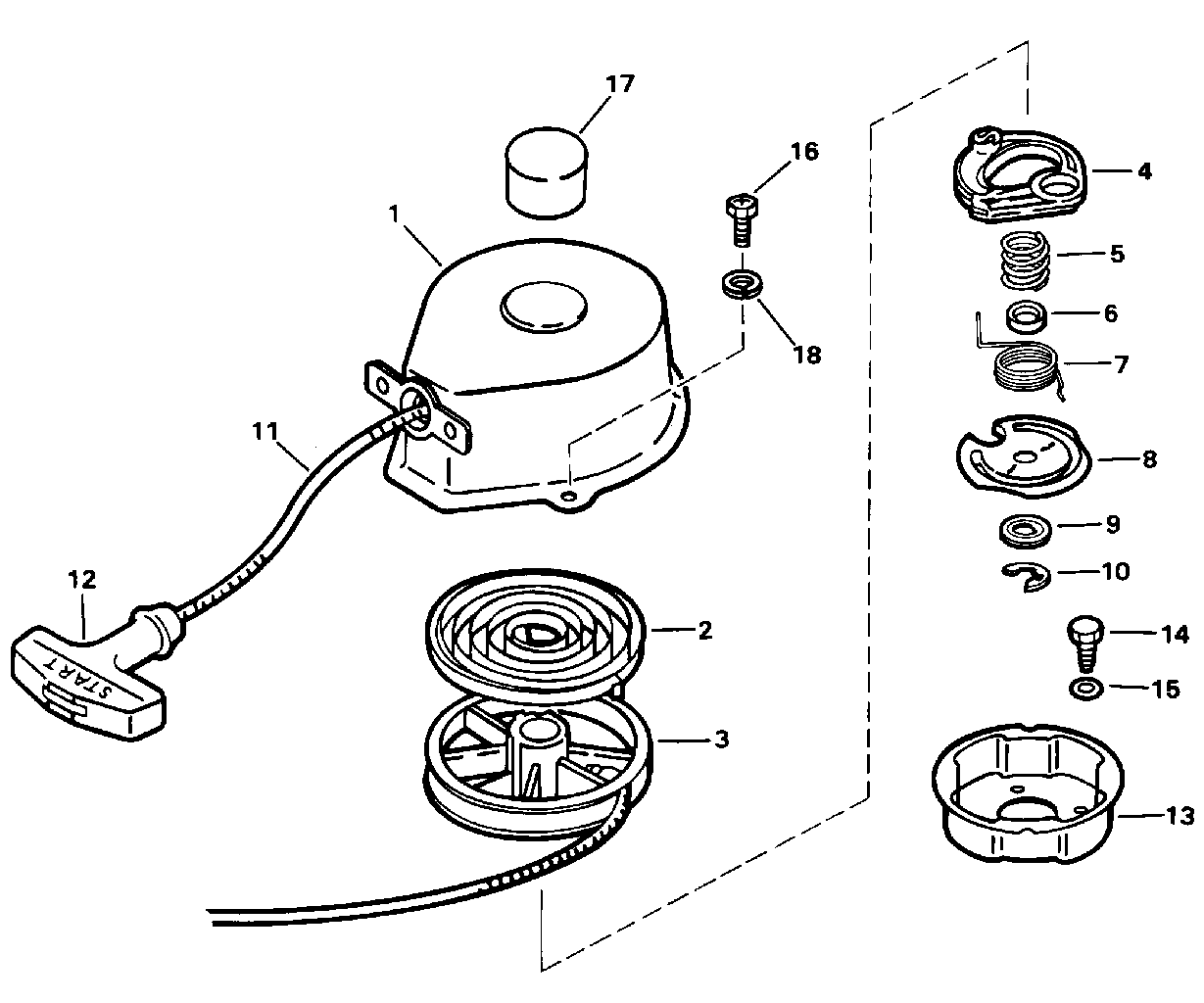 17
16
1
18
11
12
START
2
3
4
5
6
7
8
9
10
14
15
13