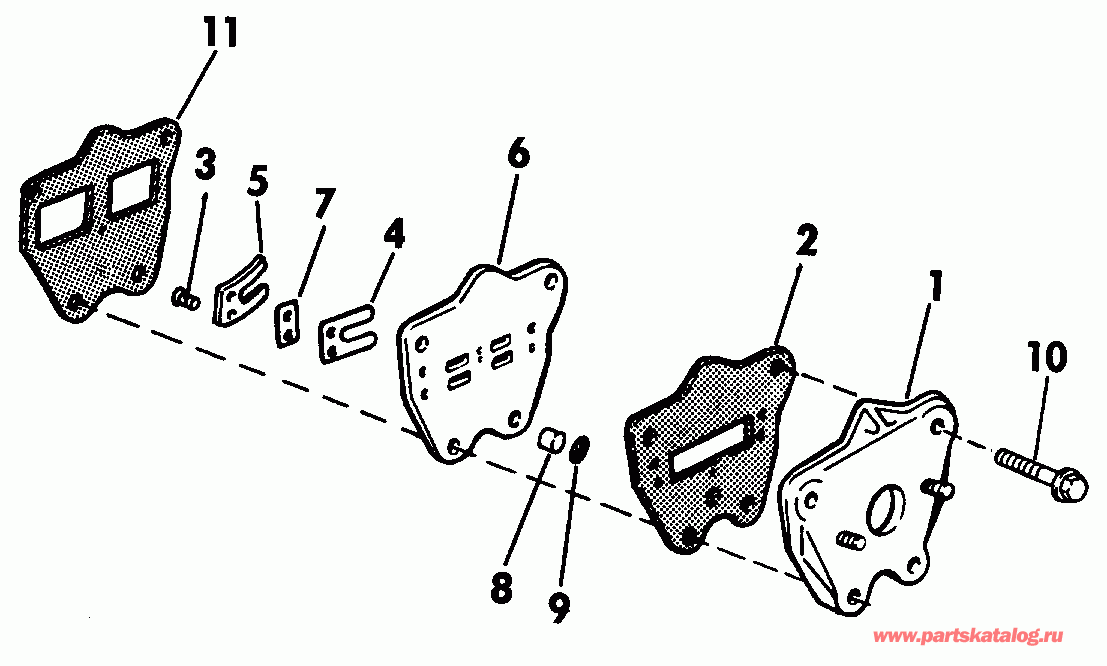 11
3
5
7
4
6
2
1
10
8
9
www.partskatalog.ru