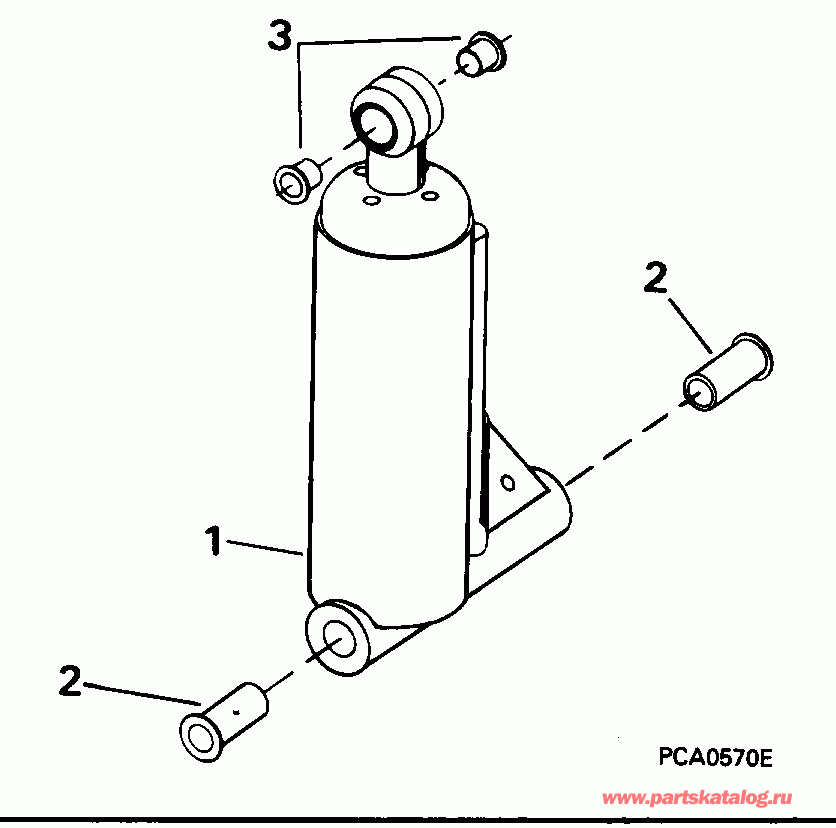 3
2
1
2
PCA0570E
www.partskatalog.ru