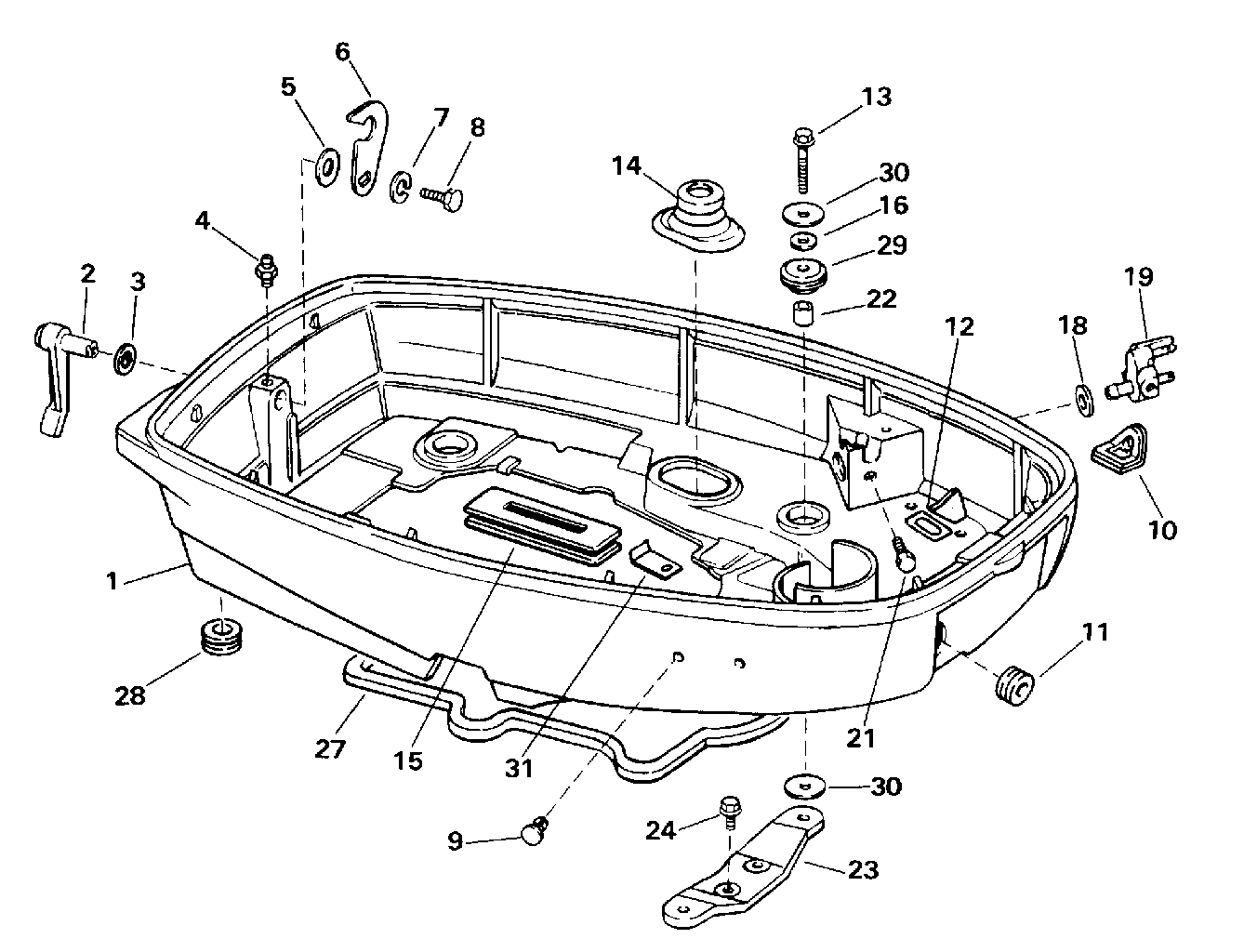 6
5
7
8
13
14
30
16
4
29
2
3
22
19
12
18
10
1
11
28
21
27
15
31
30
9
24
23