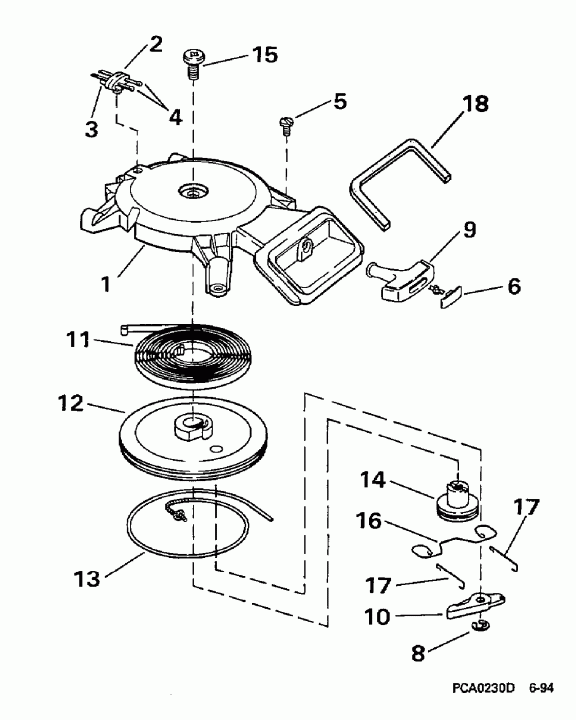 2
15
3
4
5
18
9
1
6
11
12
14
17
16
13
17
10
8
PCA0230D 6-94