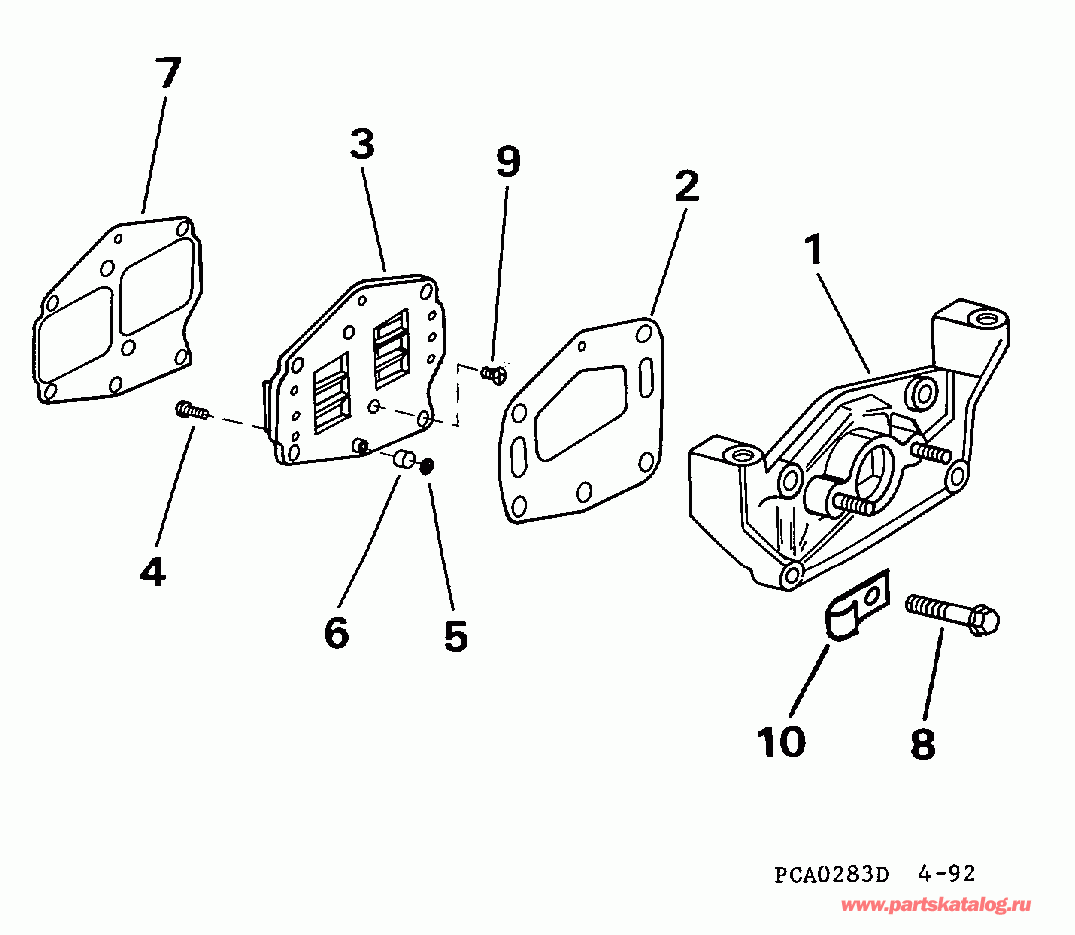 7
3
9
2
1
4
6
5
10
8
PCA0283D 4-92
www.partskatalog.ru