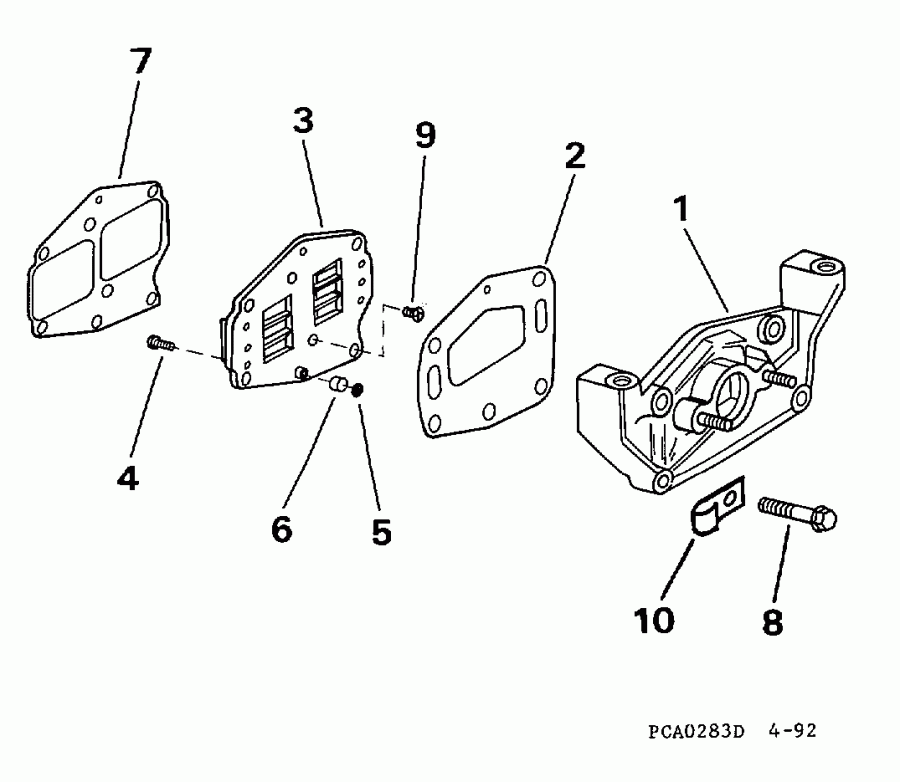 7
3
9
2
1
4
6
5
10
8
PCA0283D 4-92