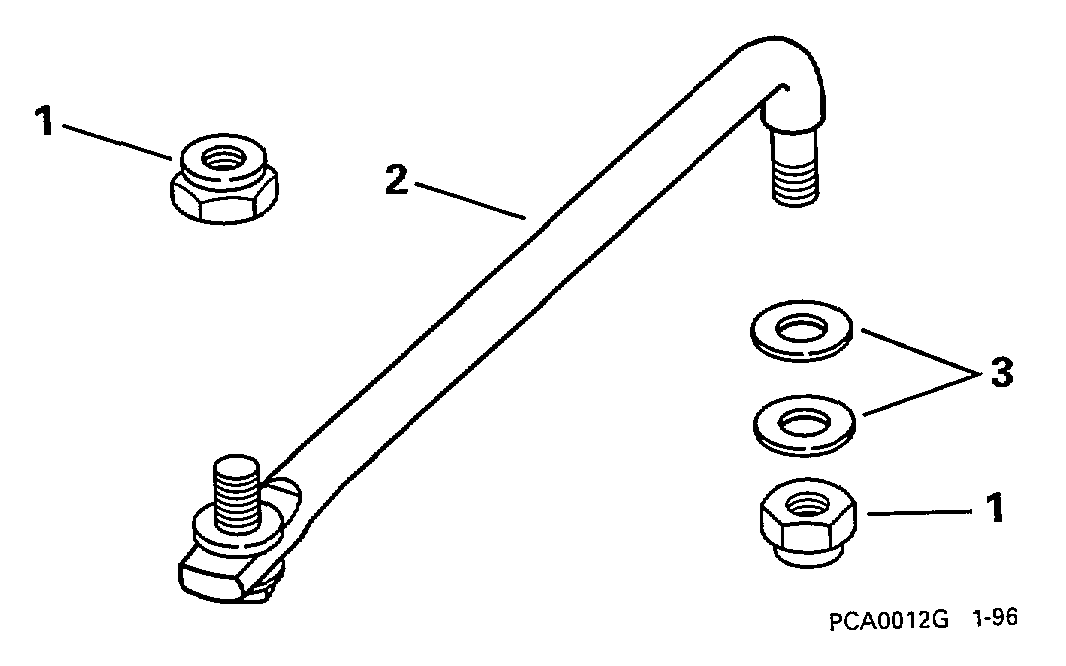 1

2

3

1

PCA0012G 1-96