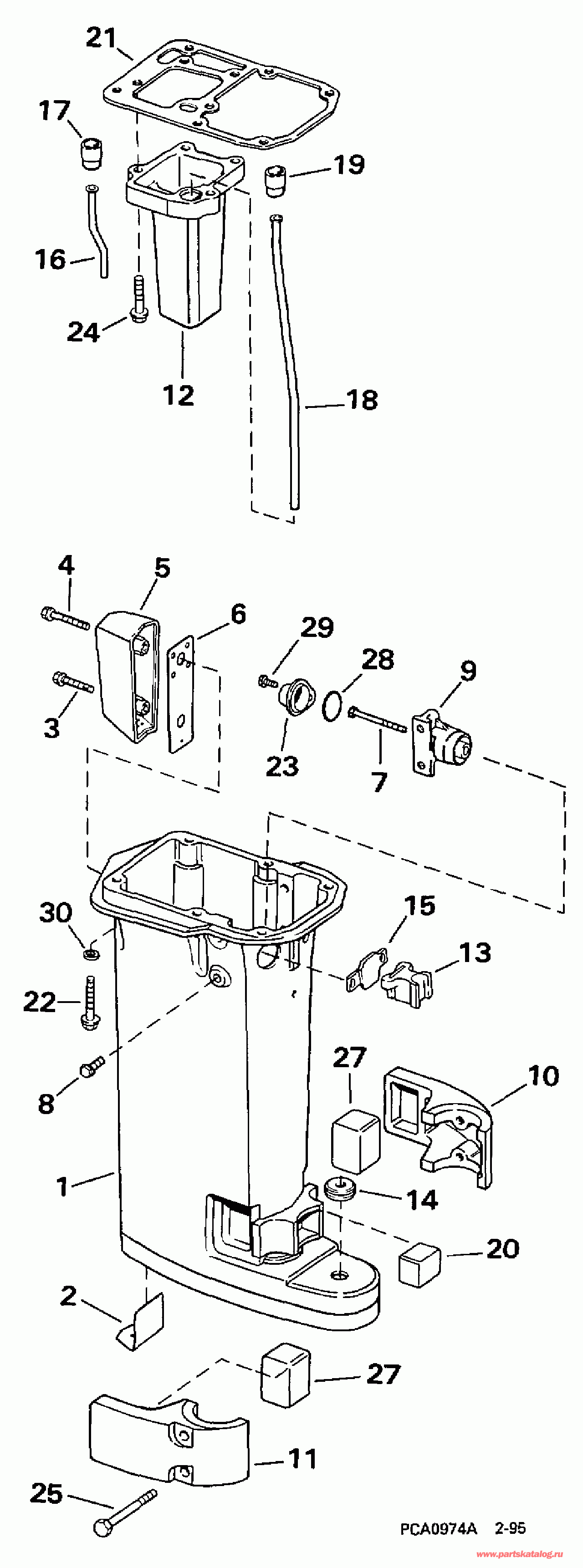 21
17
19
16
24
12
18
4
5
6
29
28
9
3
23
7
30
15
13
22
8
27
10
1
14
20
2
27
11
25
PCA0974A 2-95
www.partskatalog.ru