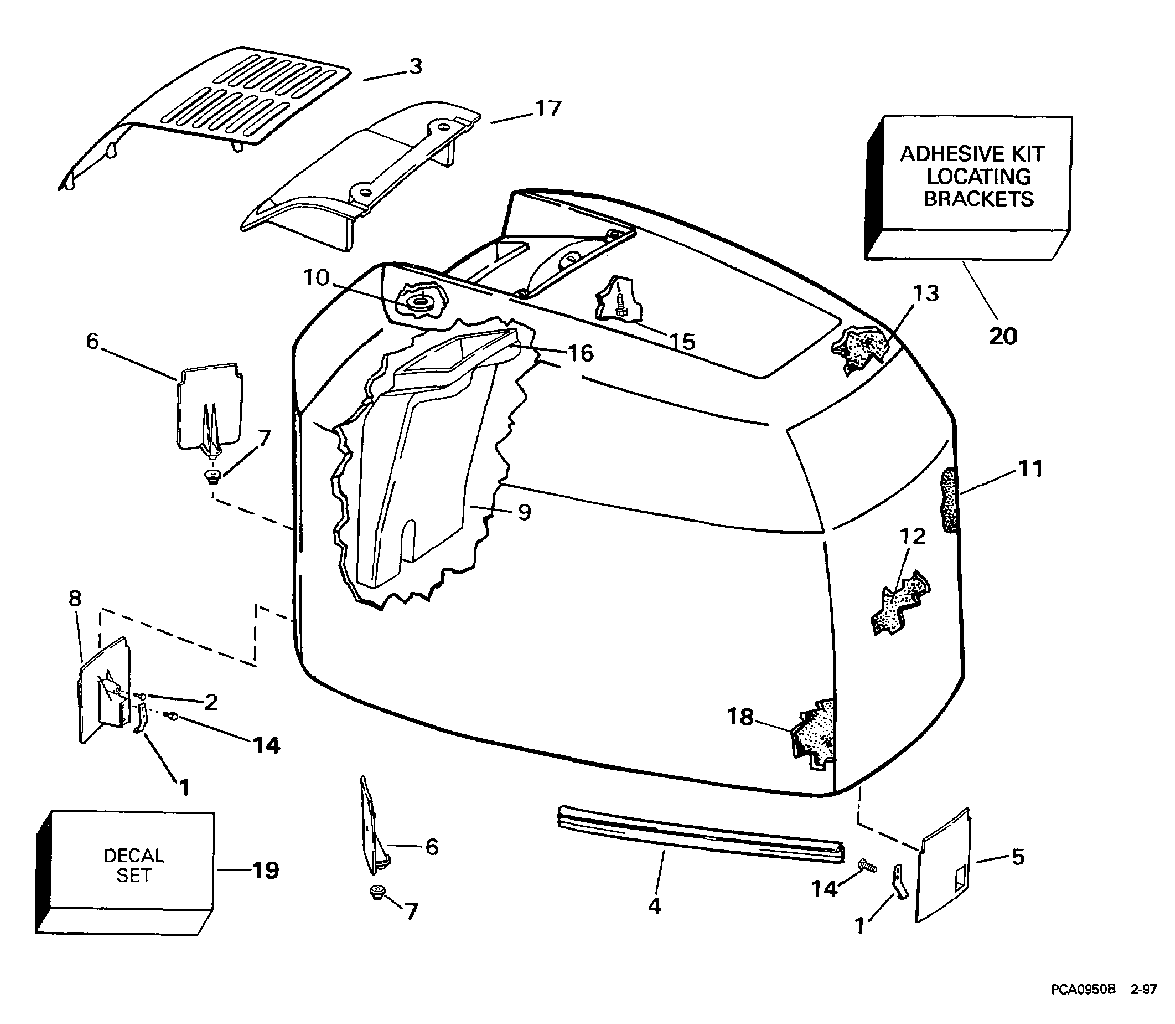 3
17
ADHESIVE KIT LOCATING BRACKETS
20
10
15
13
6
16
7
11
9
12
8
2
14
1
18
DECAL SET
19
6
7
4
14
1
5
PCA0950B 2-97