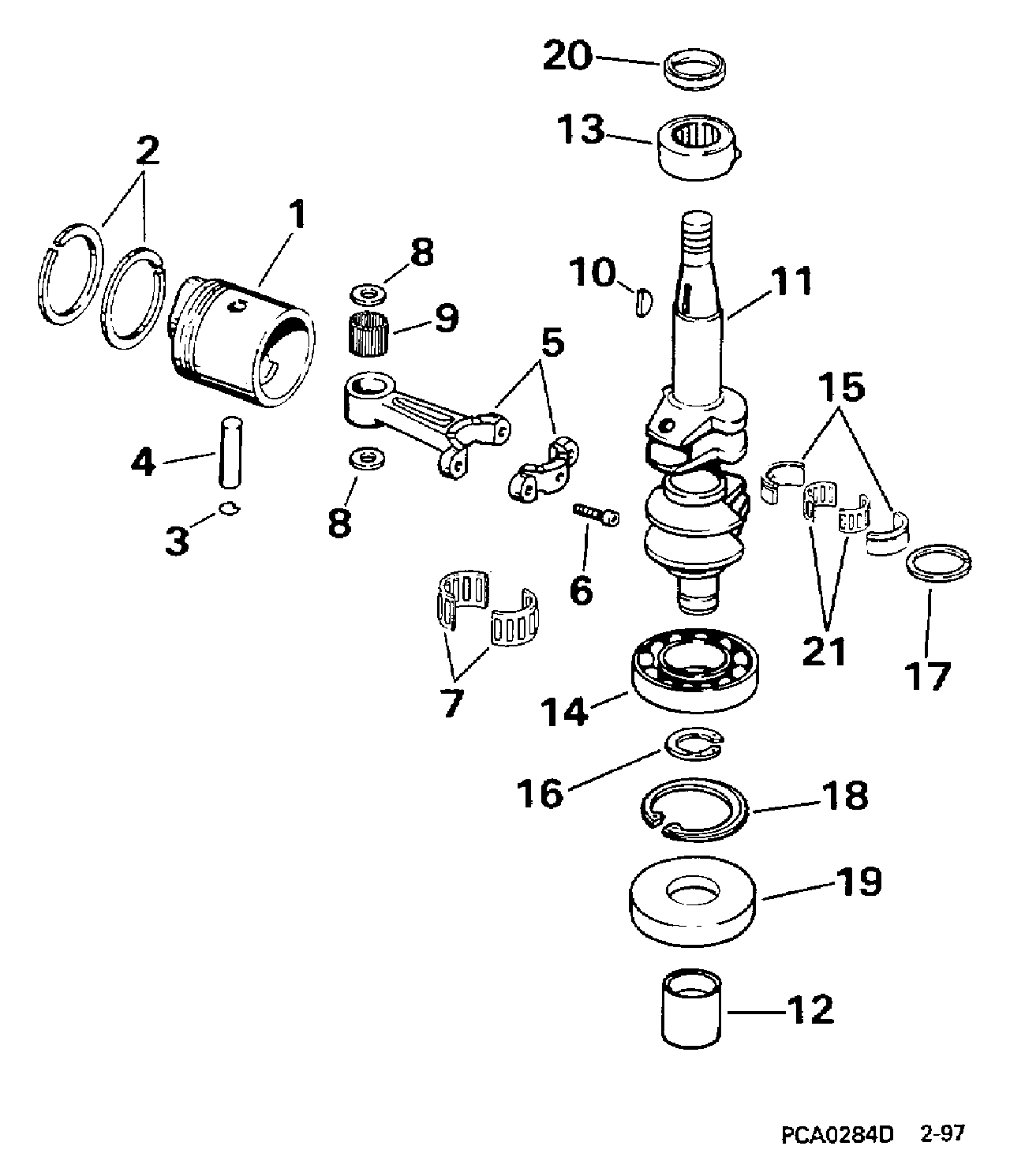 20
13
2
1
8
10
11
9
5
15
4
8
3
6
7
21
17
14
16
18
19
12
PCA0284D 2-97