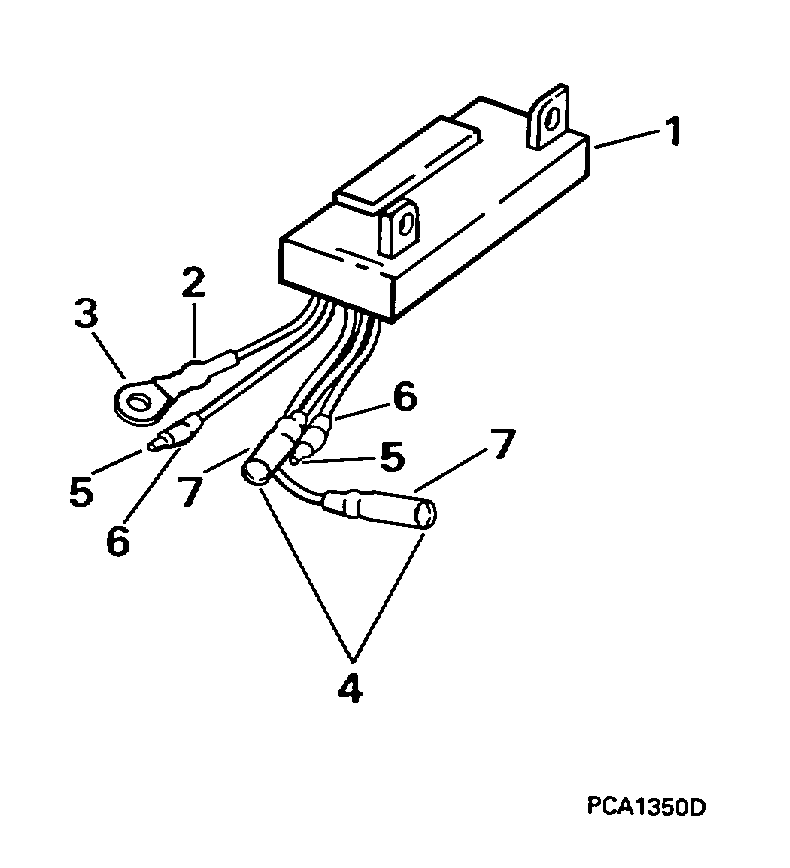 1
2
3
6
5
7
5
7
6
4
PCA1350D