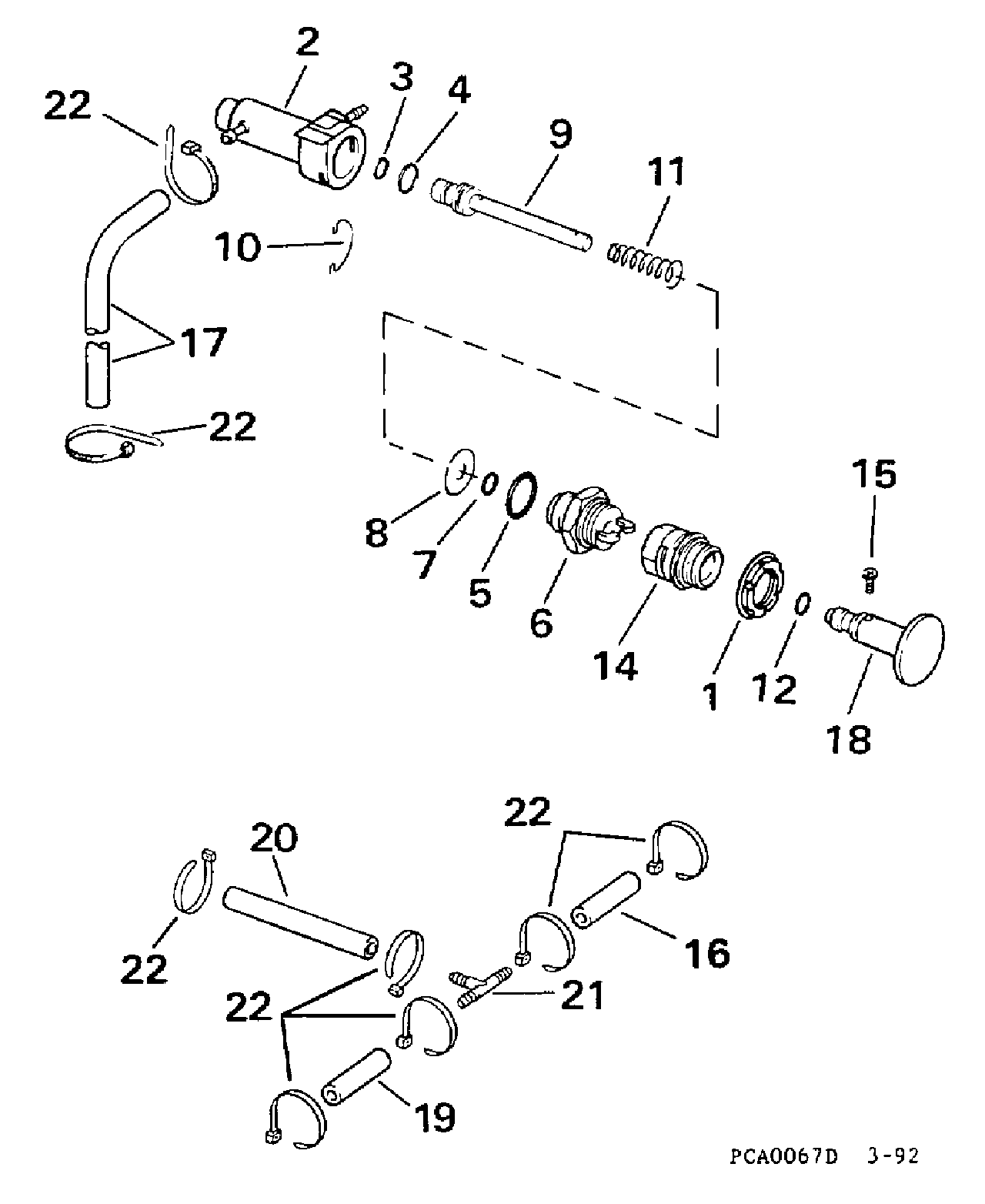 2
3
4
22
9
11
10
17
22
15
8
7
5
6
14
1
12
18
22
20
22
16
22
21
19
PCA0067D 3-92