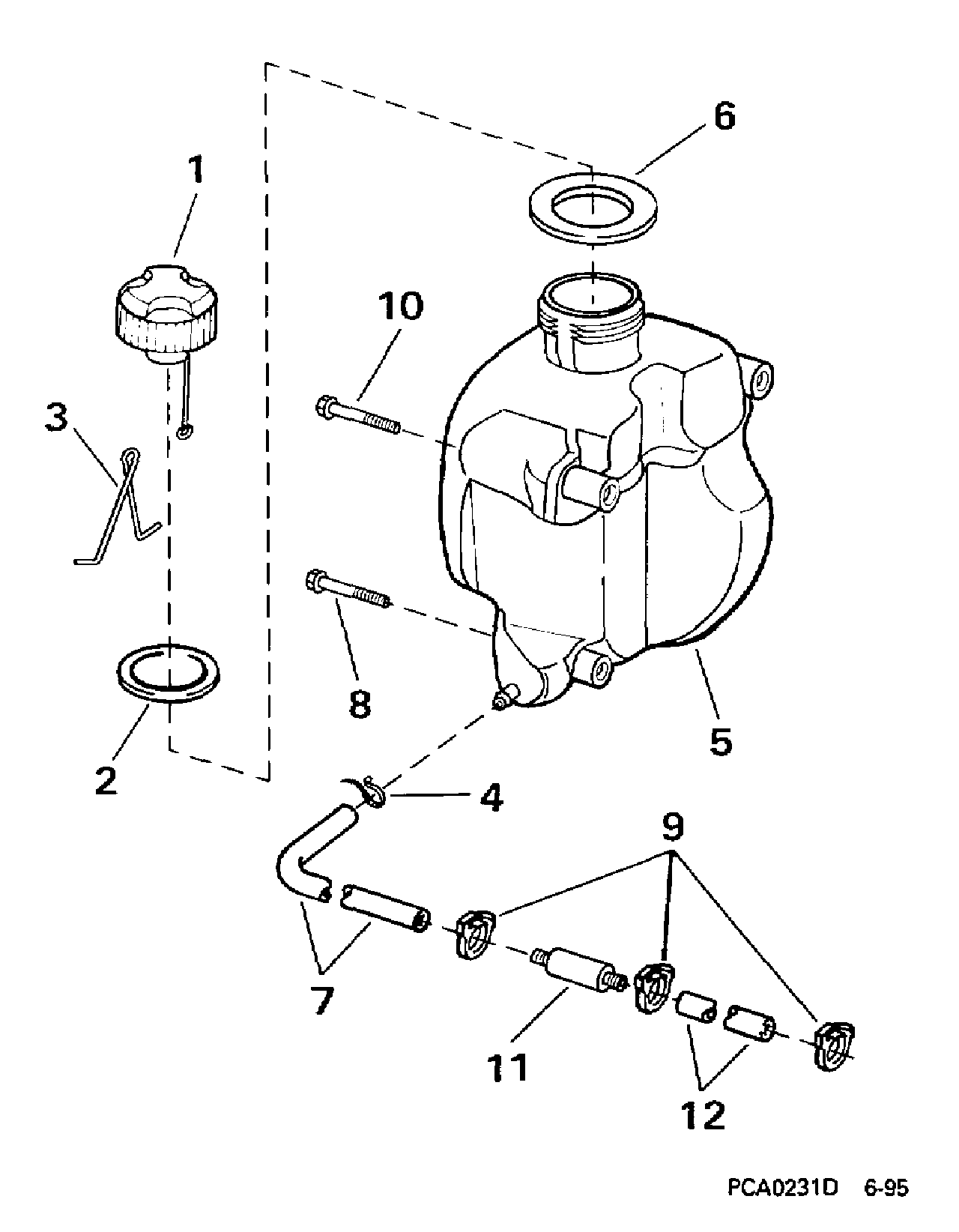 6
1
10
3
8
5
2
4
9
7
11
12
PCA0231D 6-95