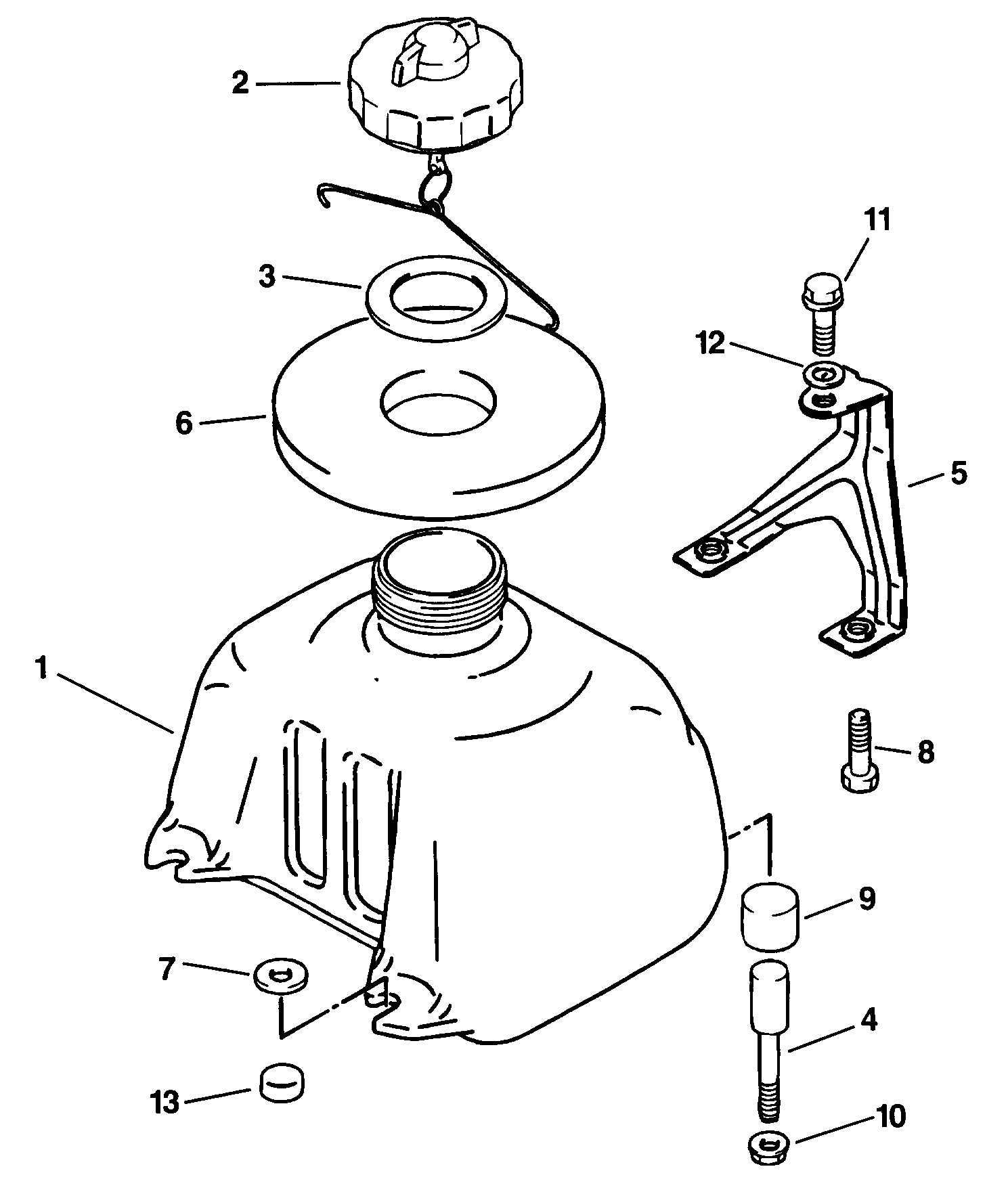 2
11
3
12
6
5
1
8
9
7
4
13
10