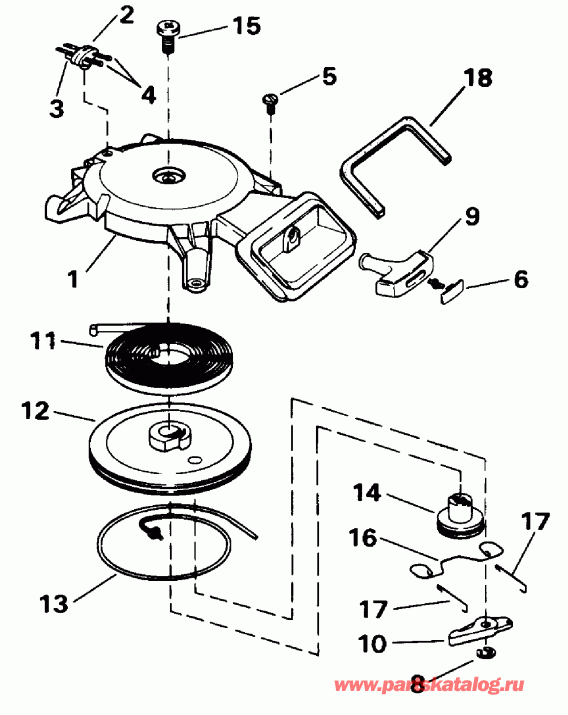 2
15
3
4
5
18
9
1
6
11
12
14
17
16
13
17
10
8
www.partskatalog.ru