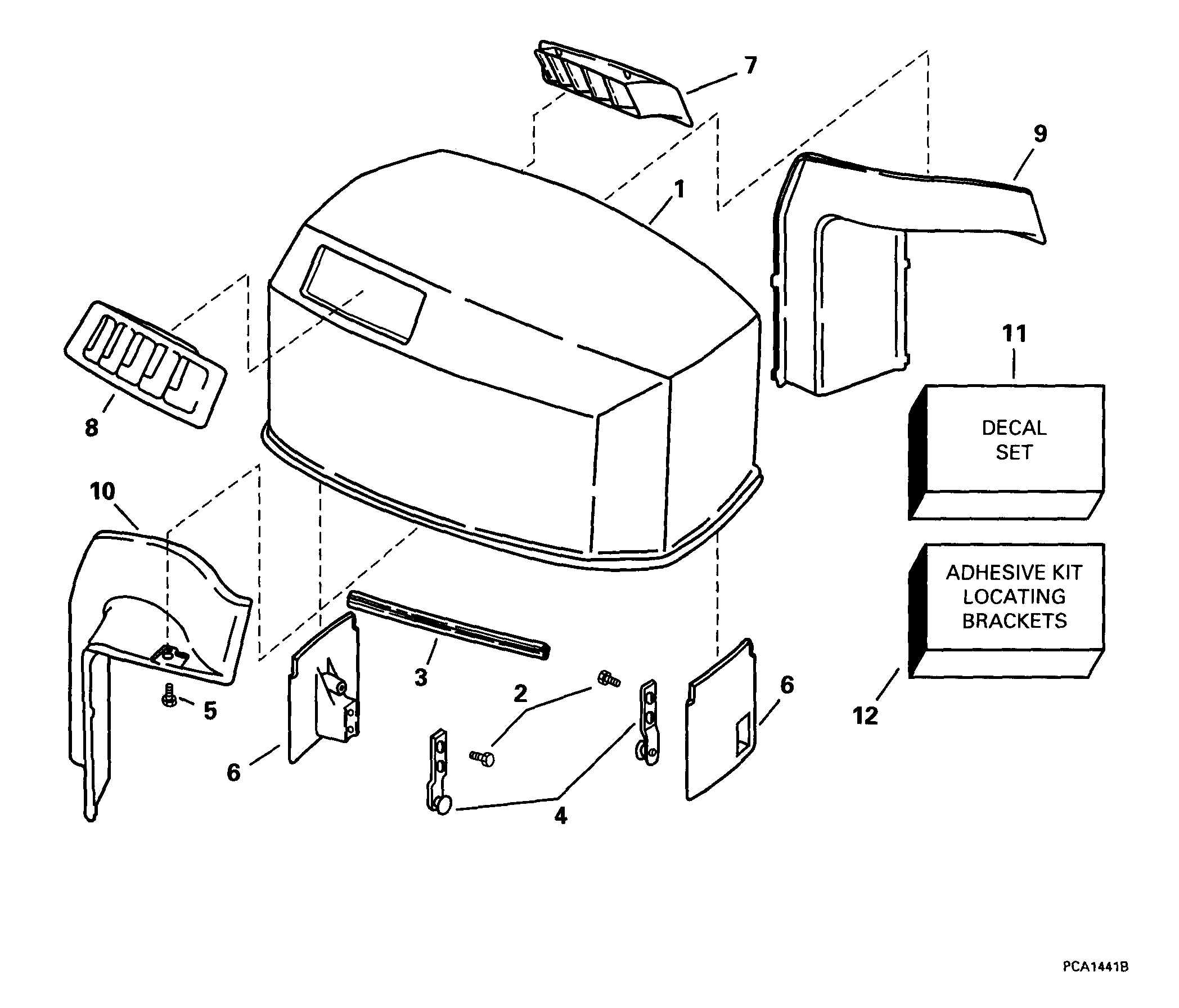 7

9

1

11

DECAL SET

8

10

ADHESIVE KIT LOCATING BRACKETS

3

2

6

5

12

6

4

PCA1441B