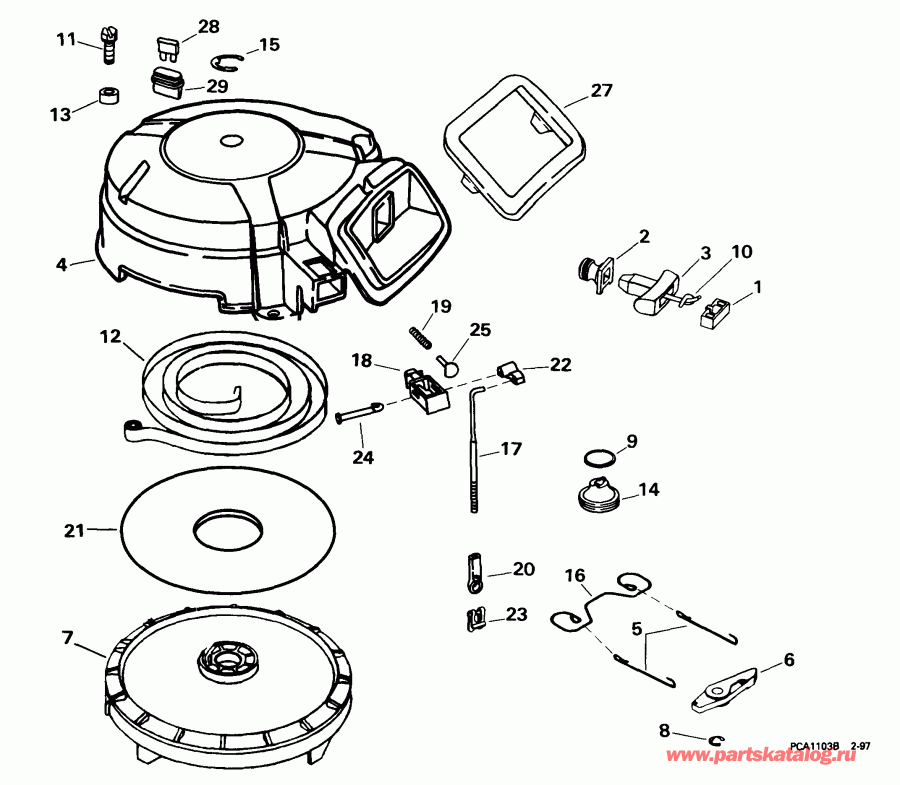 11
28
15
29
13
27
4
2
3
10
1
19
25
12
18
22
24
17
9
14
21
20
16
23
5
7
6
8
PCA1103B 2-97
www.partskatalog.ru