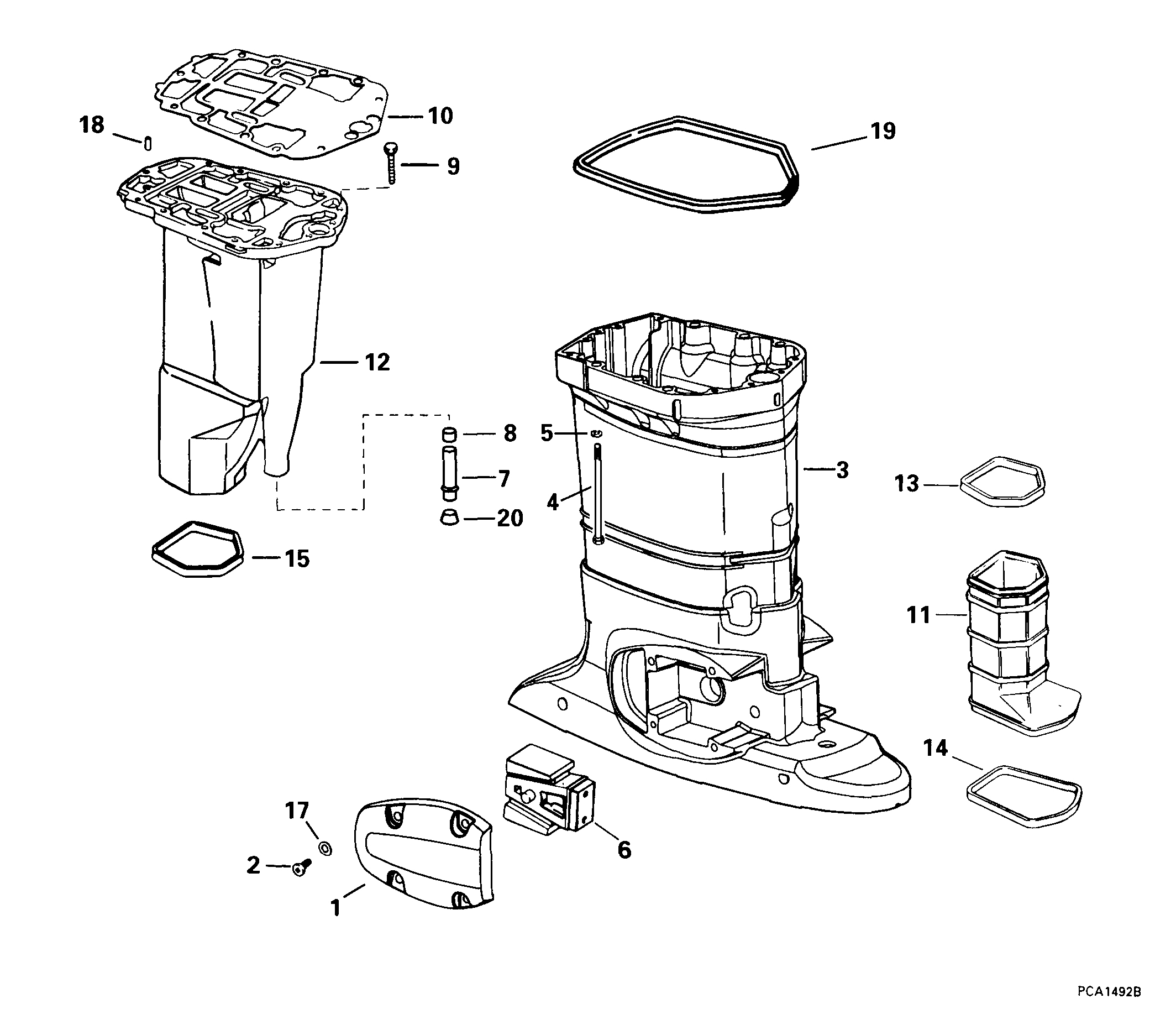 18
10
9
19
12
8
5
7
3
13
4
20
15
11
14
17
6
2
1
PCA1492B