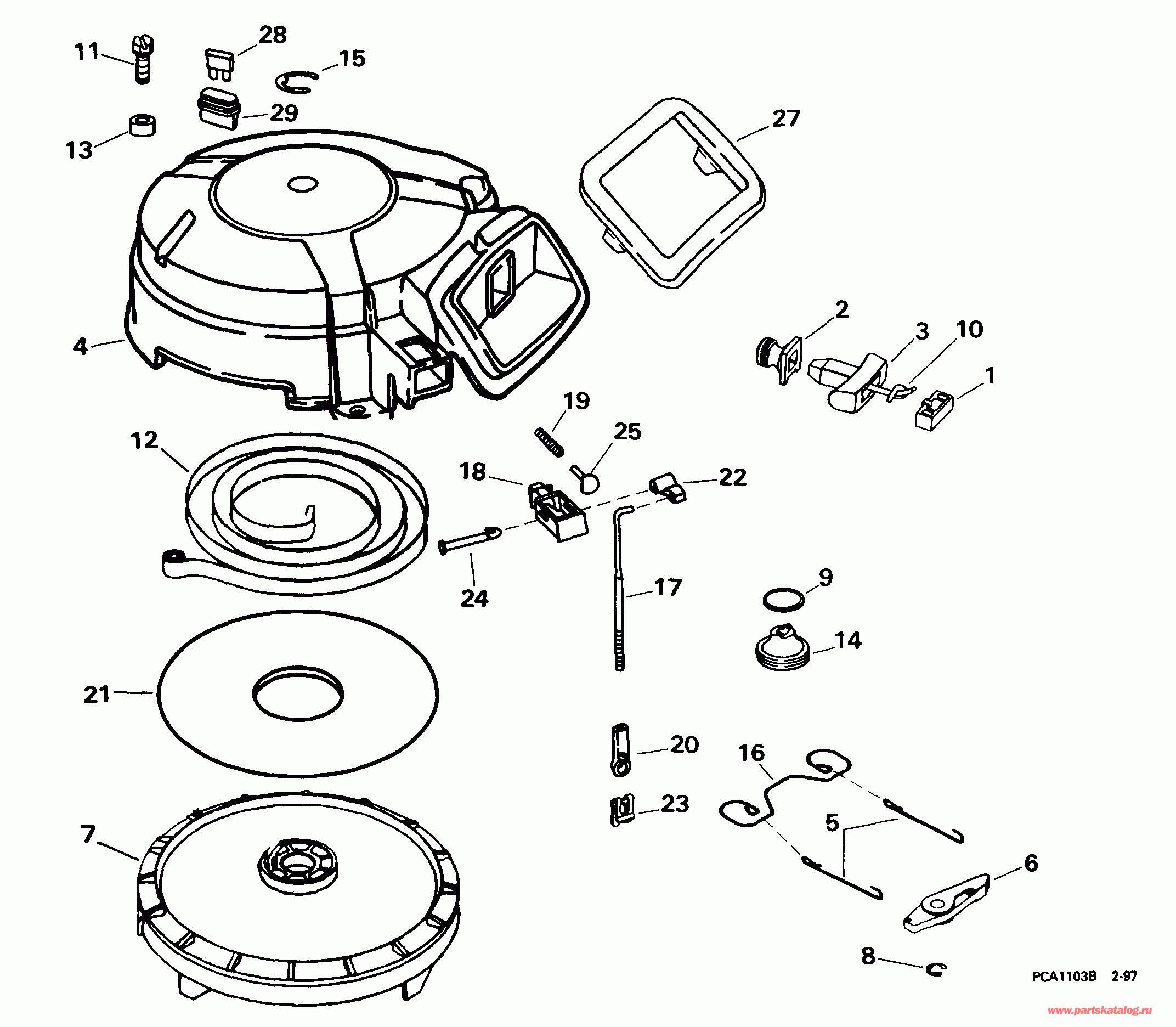 11
28
15
29
13
27
4
2
3
10
1
19
25
12
18
22
24
17
9
14
21
20
16
23
5
7
6
8
PCA1103B 2-97
www.partskatalog.ru