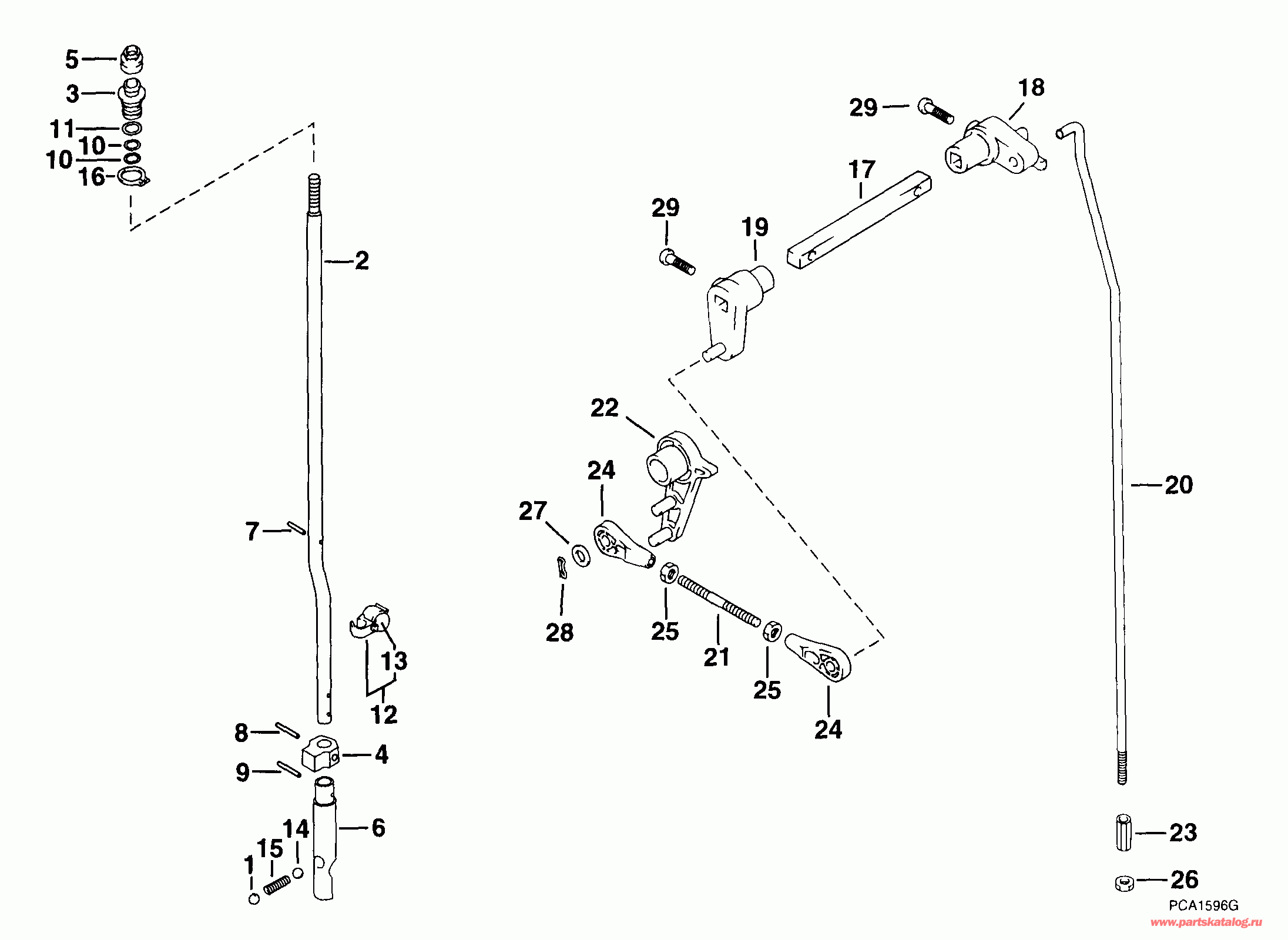 5
3
11
10
10
16
2
7
13
12
8
4
9
6
14
15
1
29
18
17
29
19
22
24
27
28
25
21
25
24
20
23
26
PCA1596G
www.partskatalog.ru