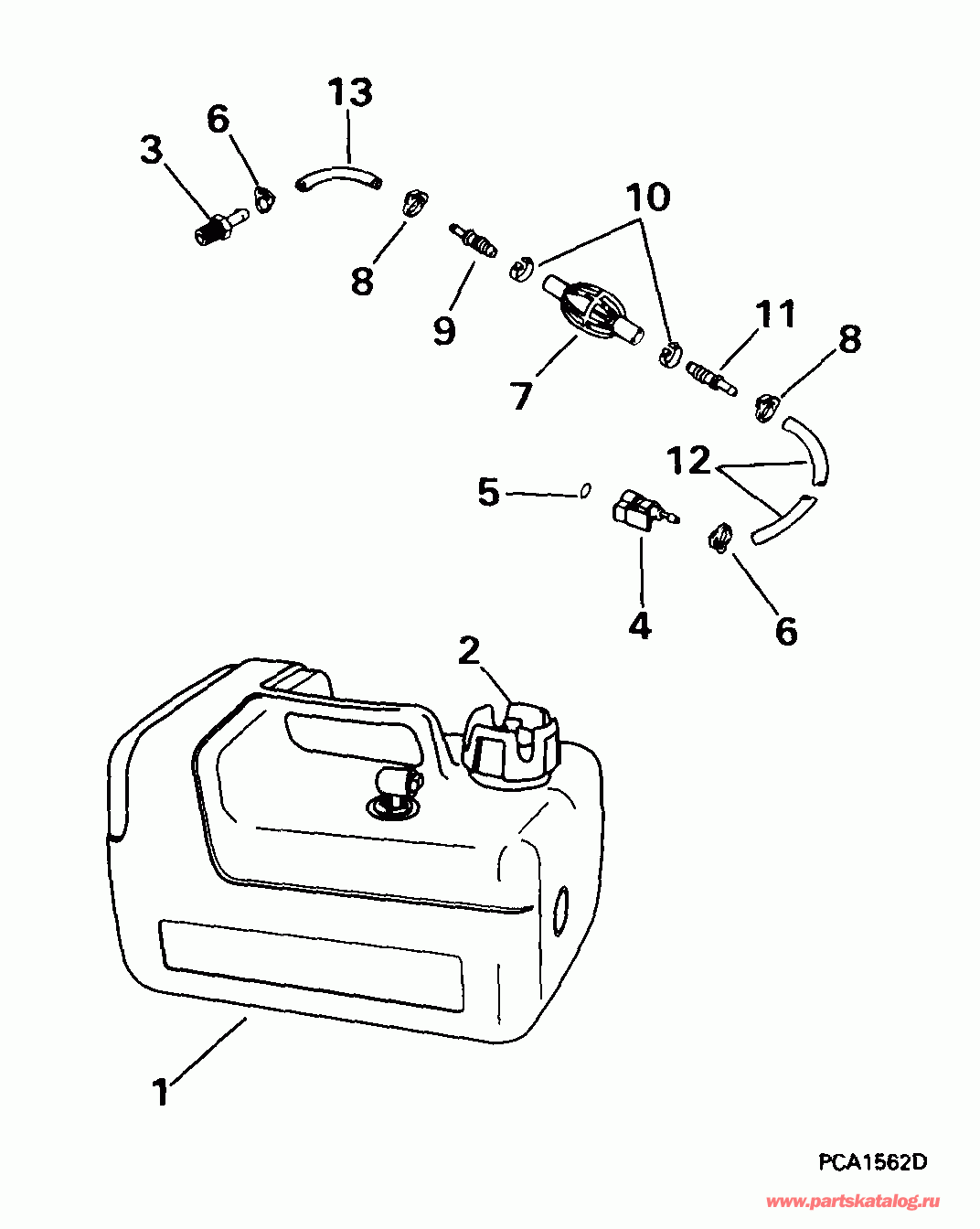 13
6
3
10
8
9
11
8
7
12
5
4
6
2
1
PCA1562D
www.partskatalog.ru