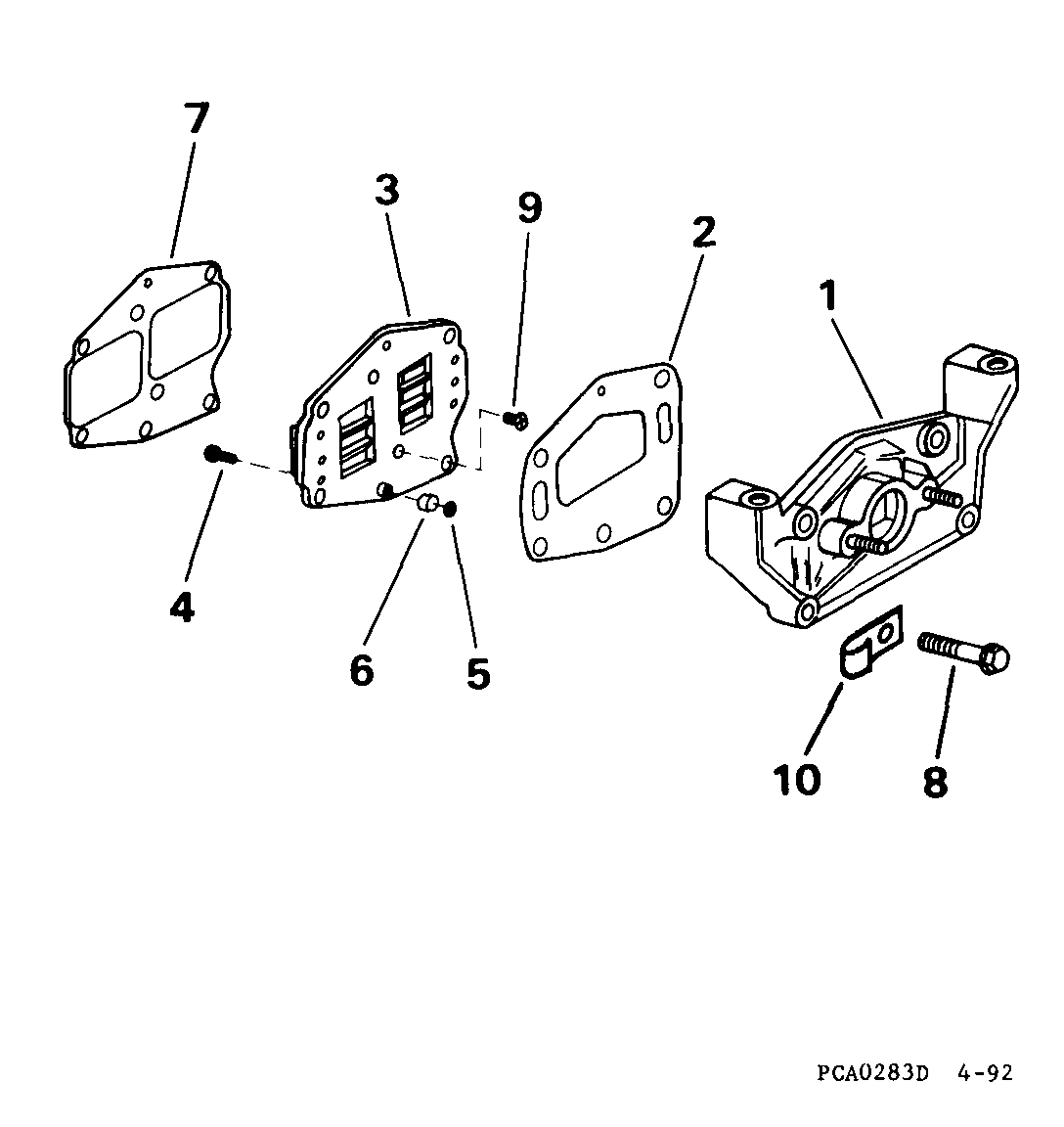 7

3

9

2

1

4

6

5

10

8

PCA0283D 4-92