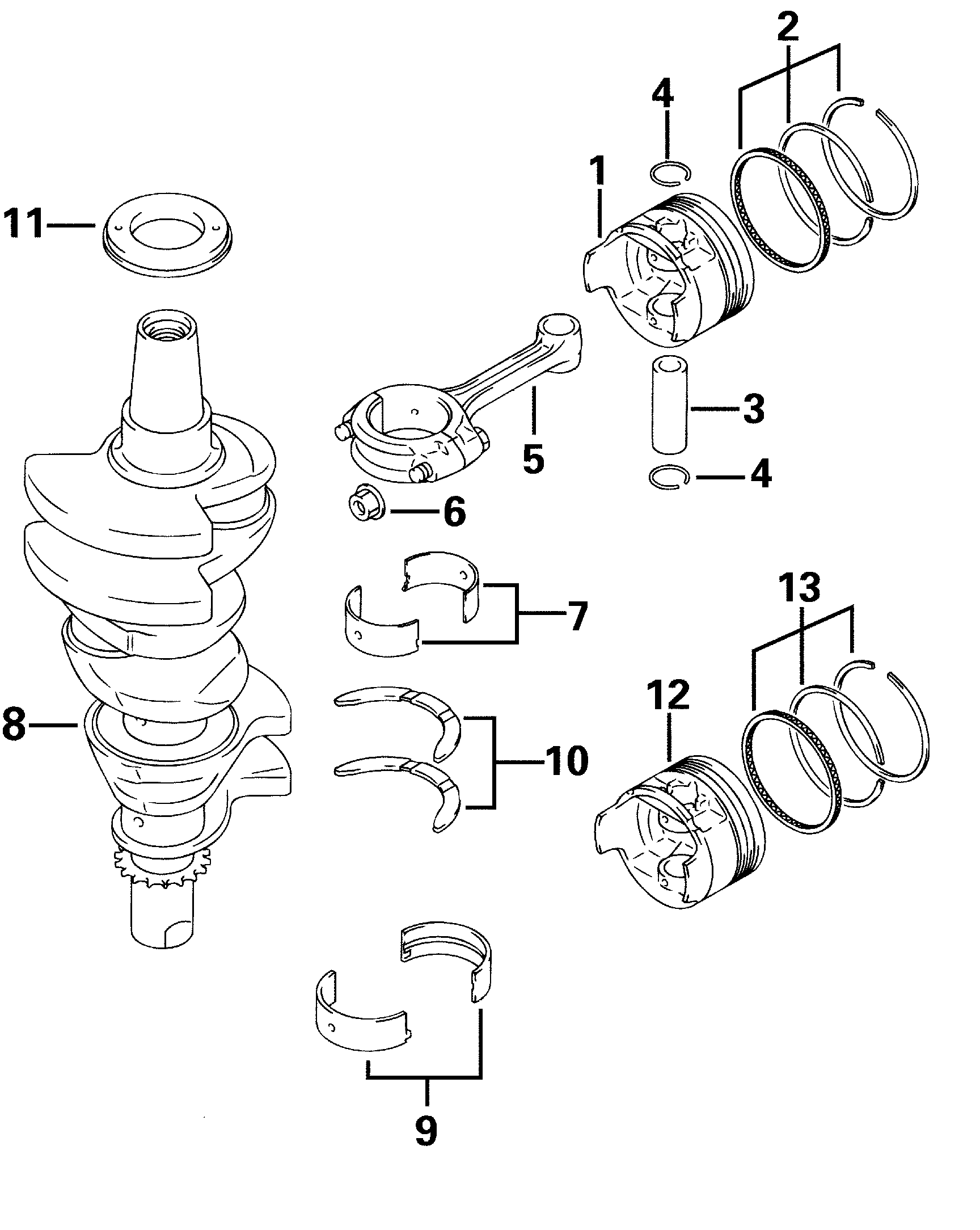 2
4
1
11
3
5
4
6
7
13
12
8
10
9