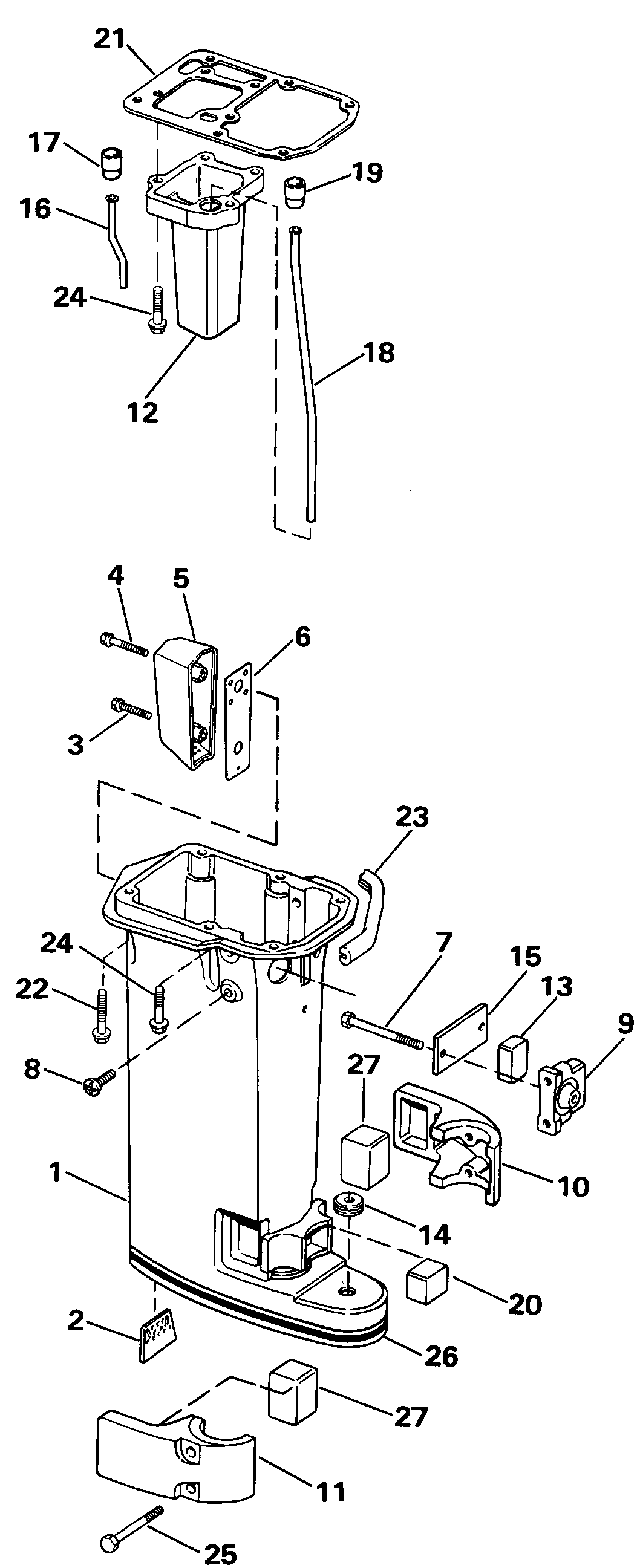 21
17
19
16
24
18
12
4
5
6
3
23
24
7
15
13
22
9
8
27
1
10
14
20
2
26
27
11
25