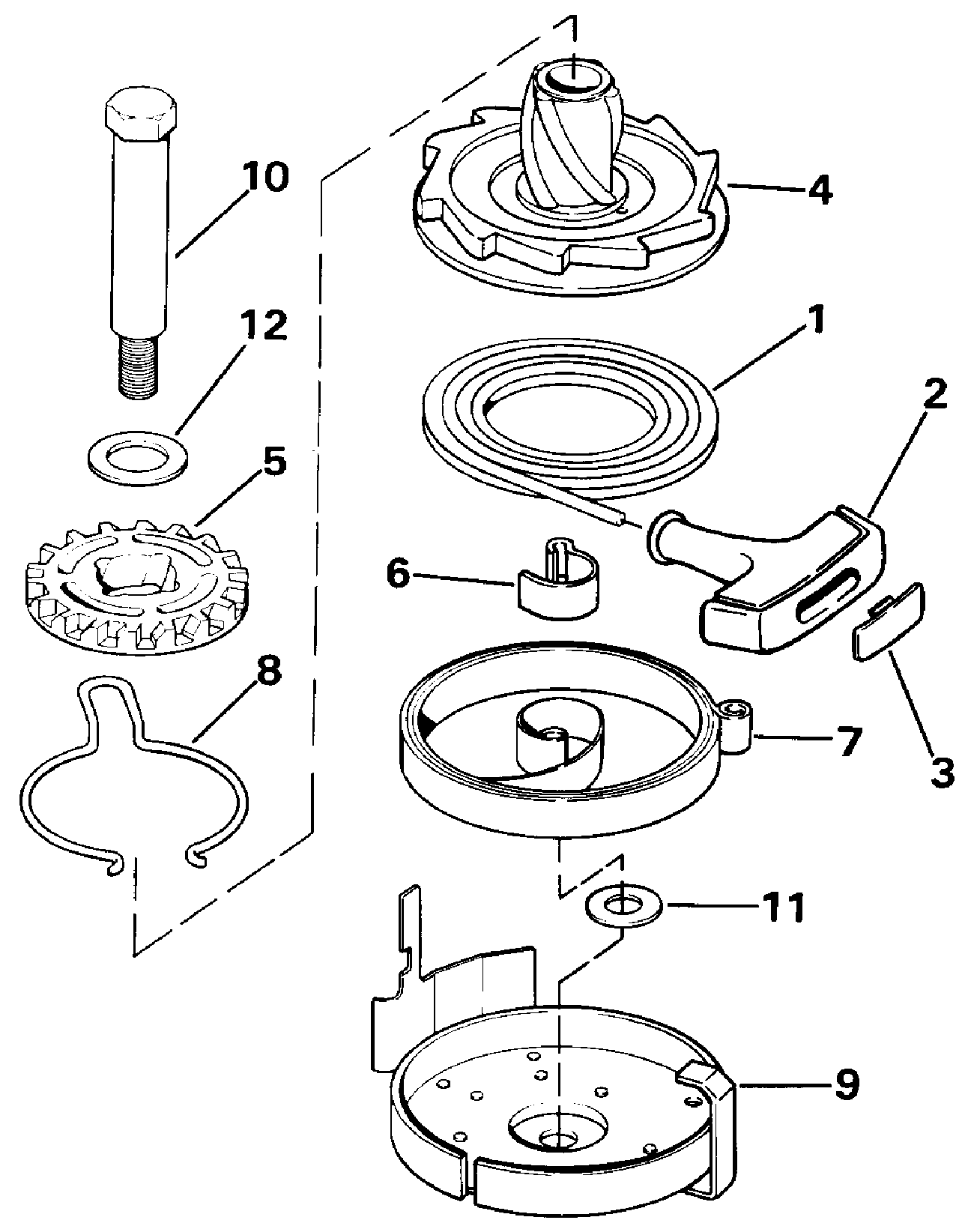 10
4
12
1
2
5
6
3
8
7
11
9