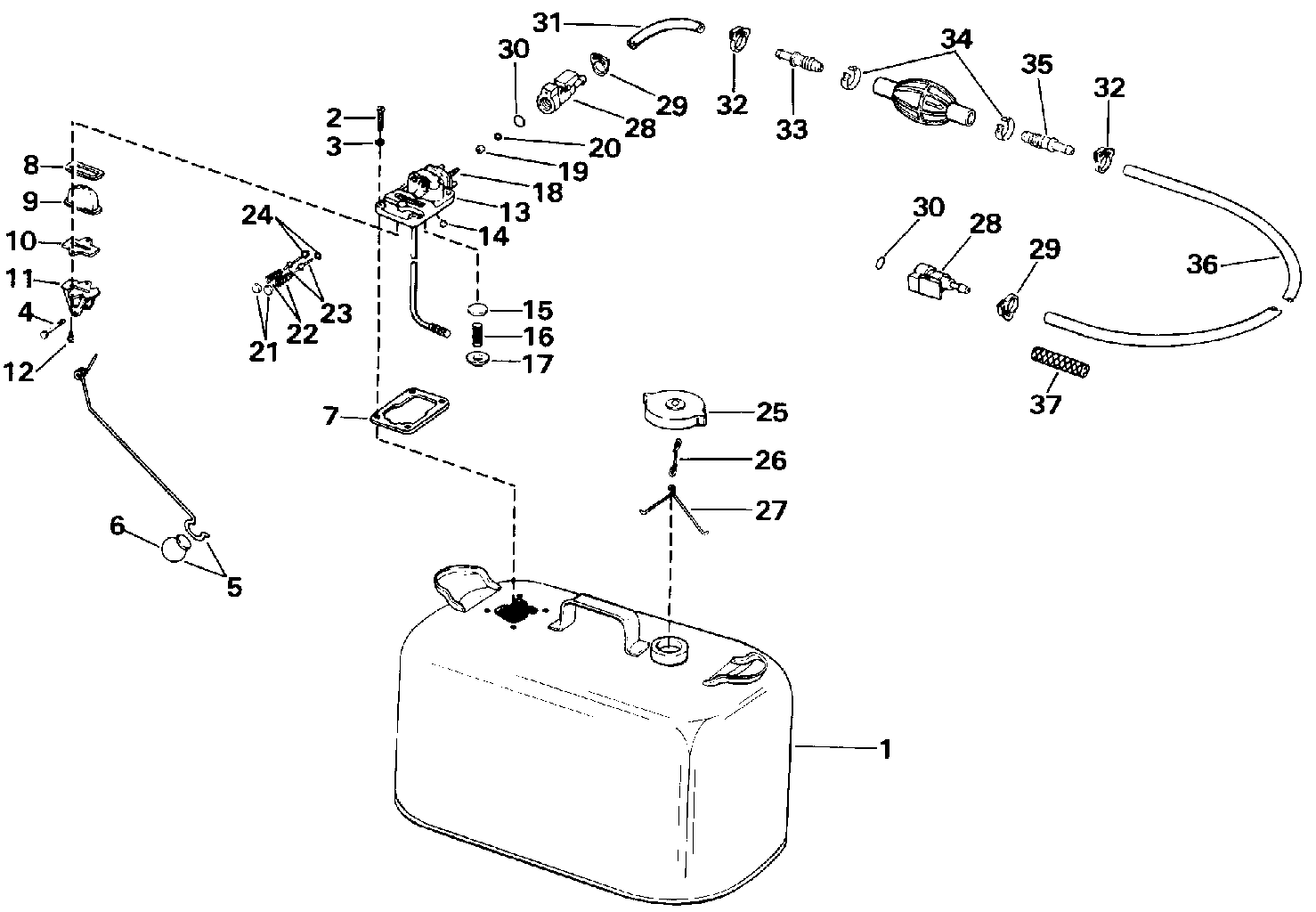 31
30
29
28
32
33
34
35
32
2
3
20
19
18
13
14
8
9
10
11
4
12
24
23
22
21
15
16
17
30
28
29
36
37
7
25
26
27
6
5
1