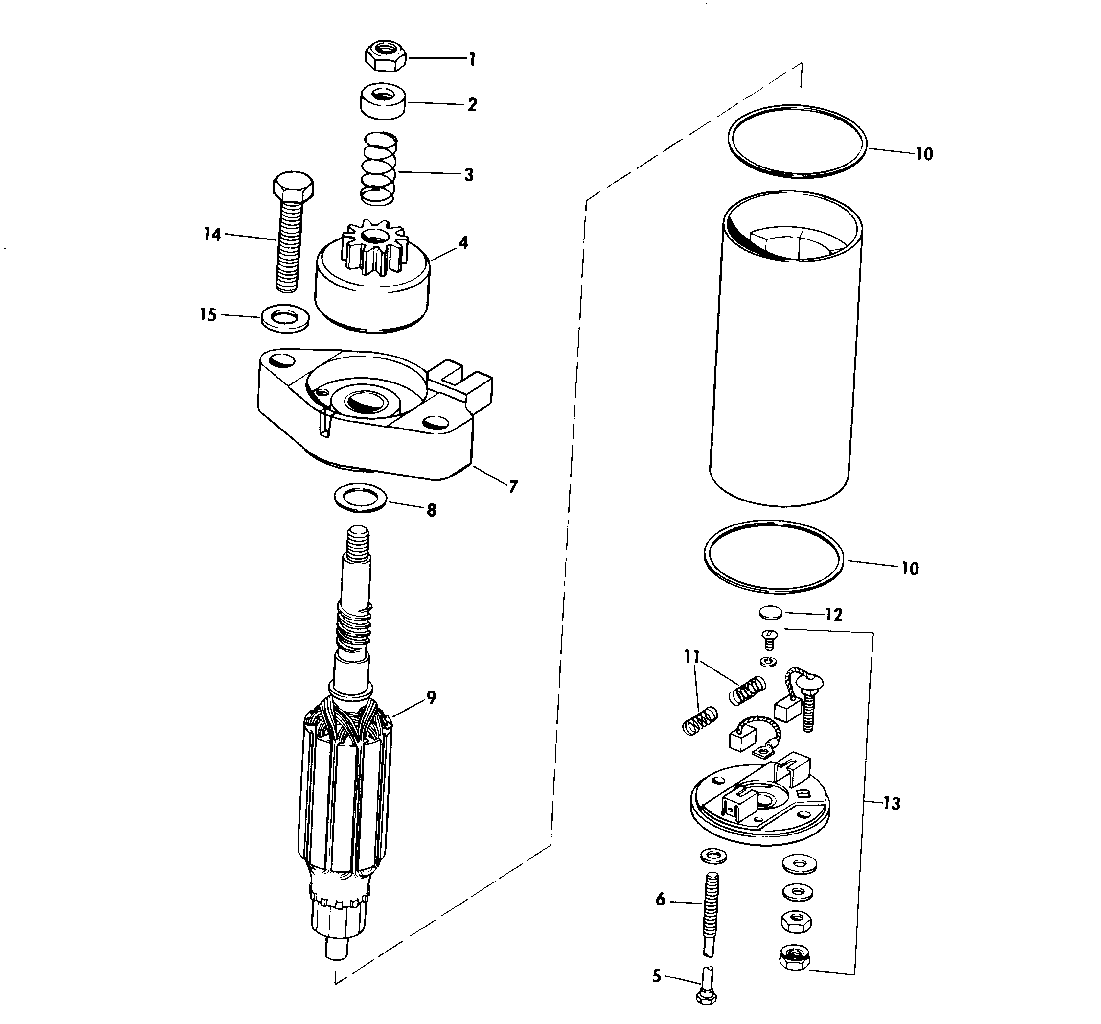 1
2
3
14
4
15
7
8
9
10
10
12
11
13
6
5