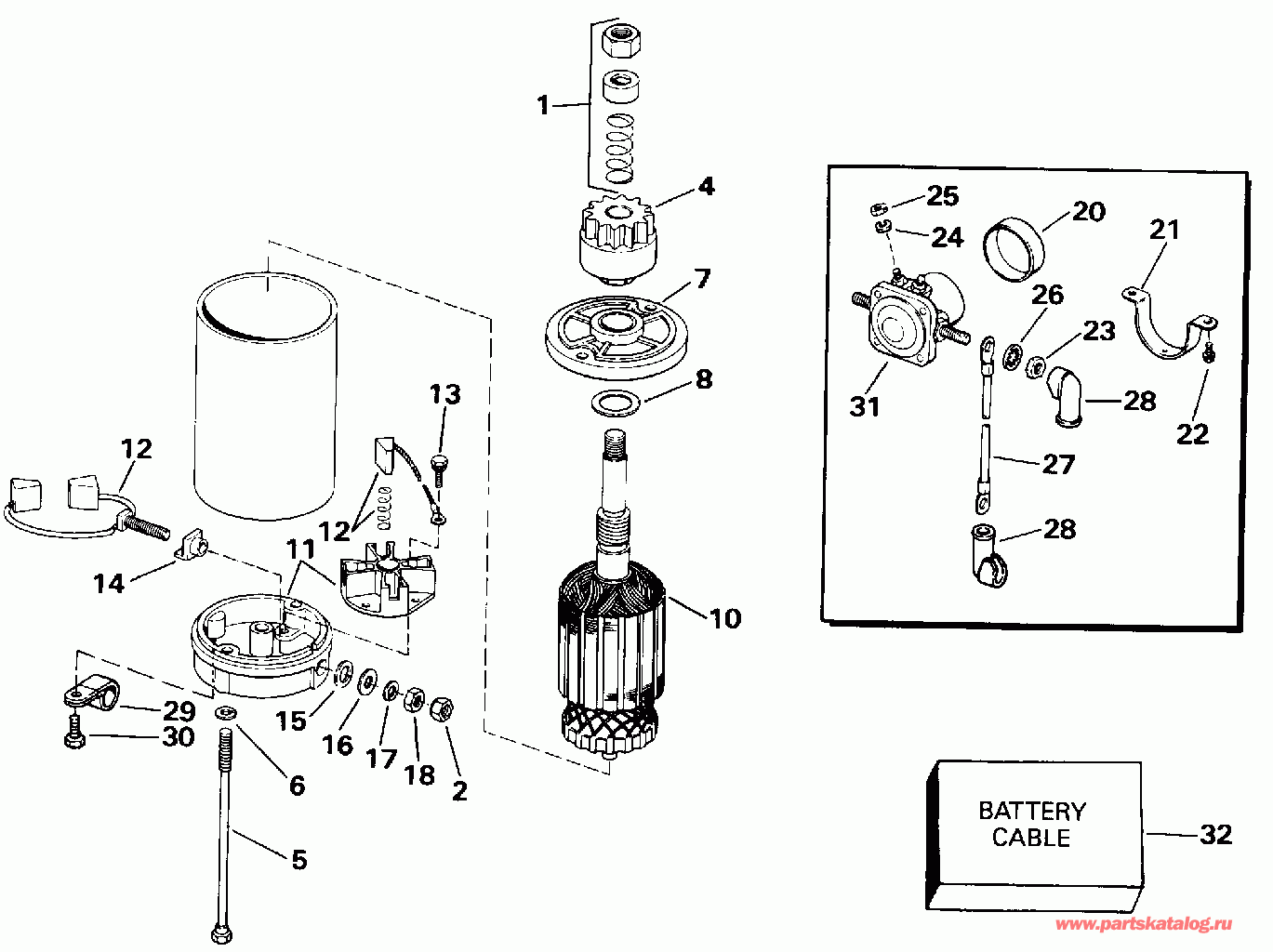 1
4
7
8
13
12
12
11
14
10
29
30
15
16
17
18
2
6
5
25
24
20
21
26
23
31
28
22
27
28
BATTERY CABLE
32
www.partskatalog.ru