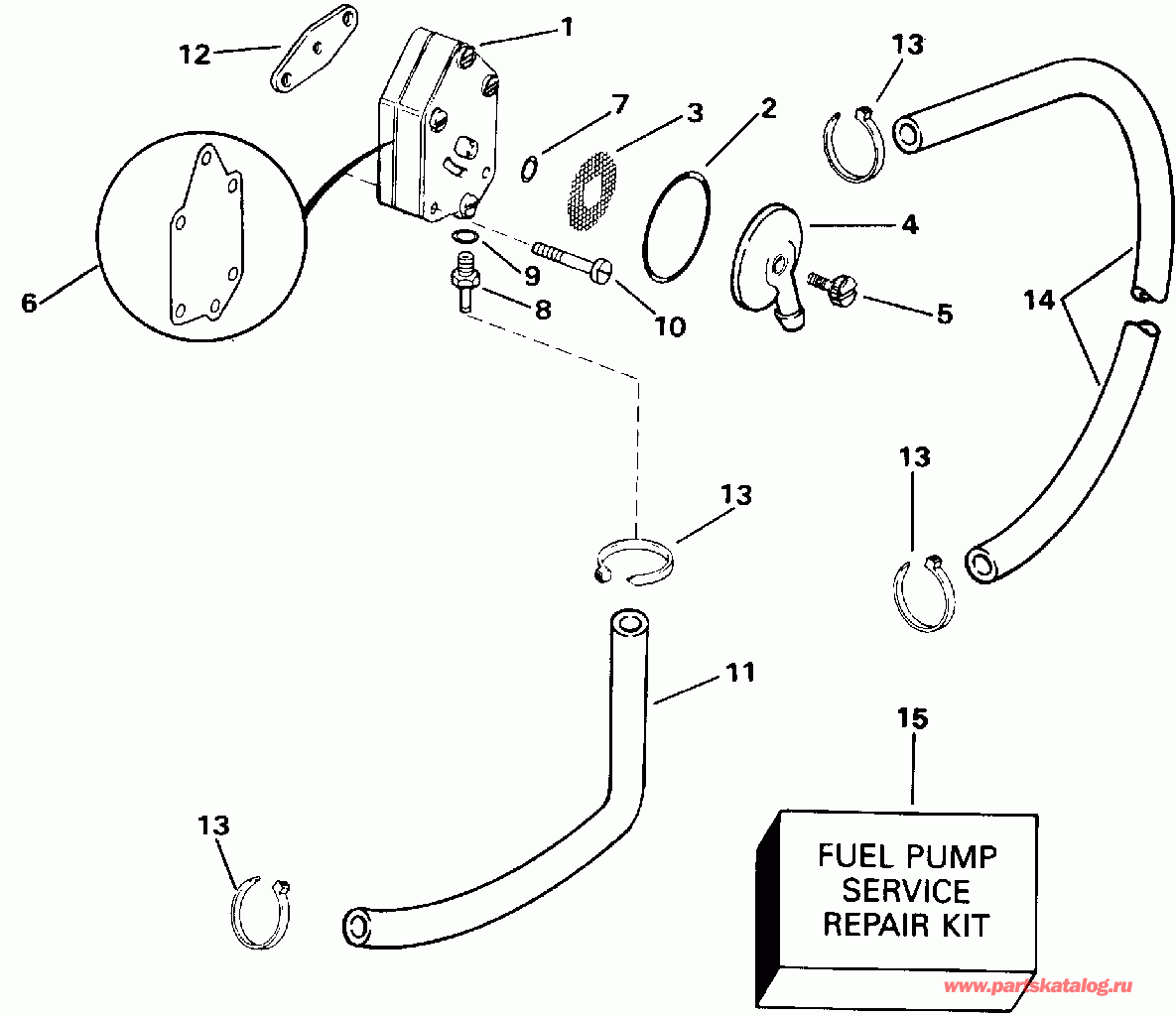 12
1
13
7
3
2
4
6
9
8
10
5
14
13
13
11
15
13
FUEL PUMP
SERVICE
REPAIR KIT
www.partskatalog.ru