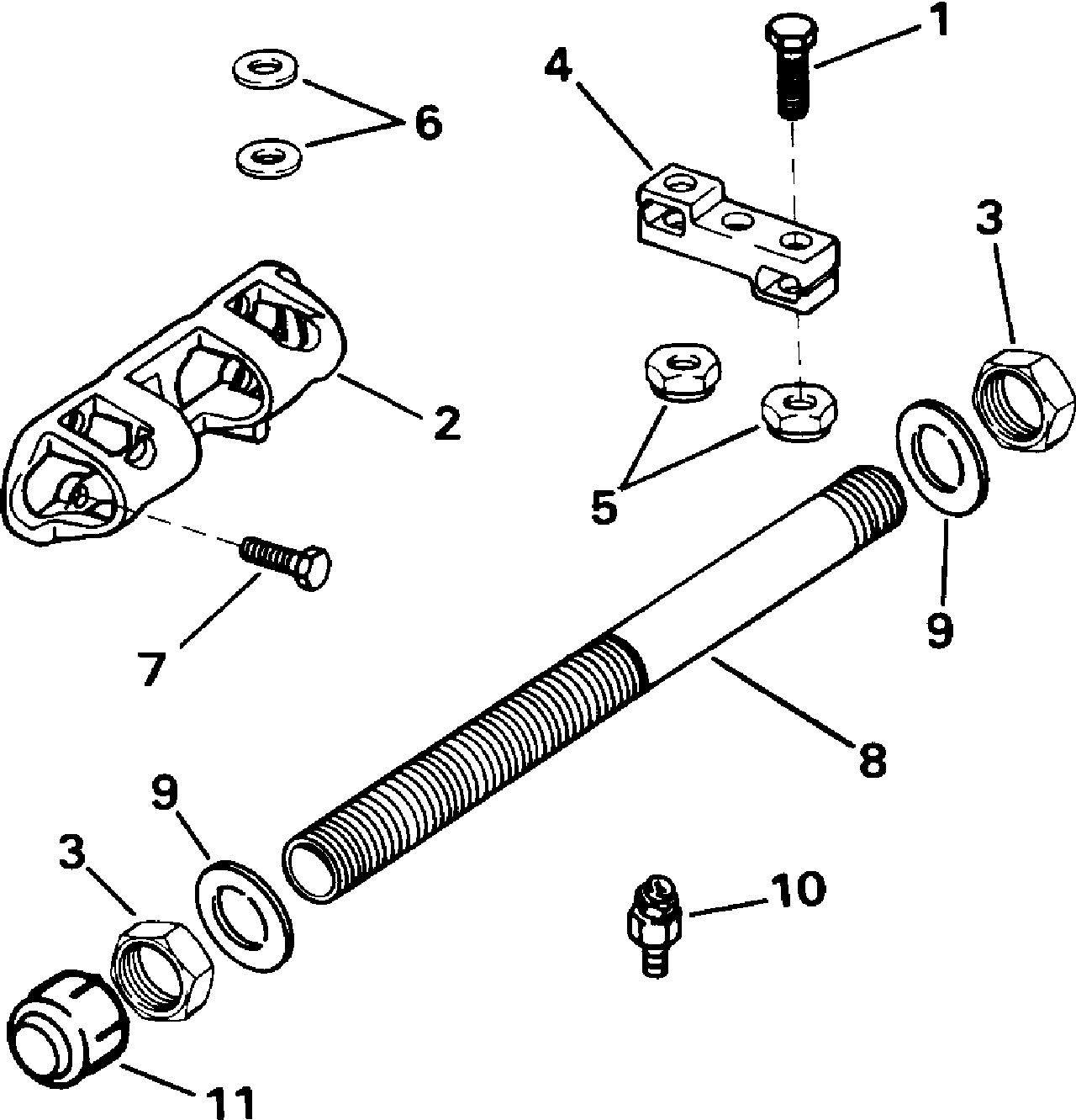 1
4
6
3
2
5
9
7
8
9
3
10
11