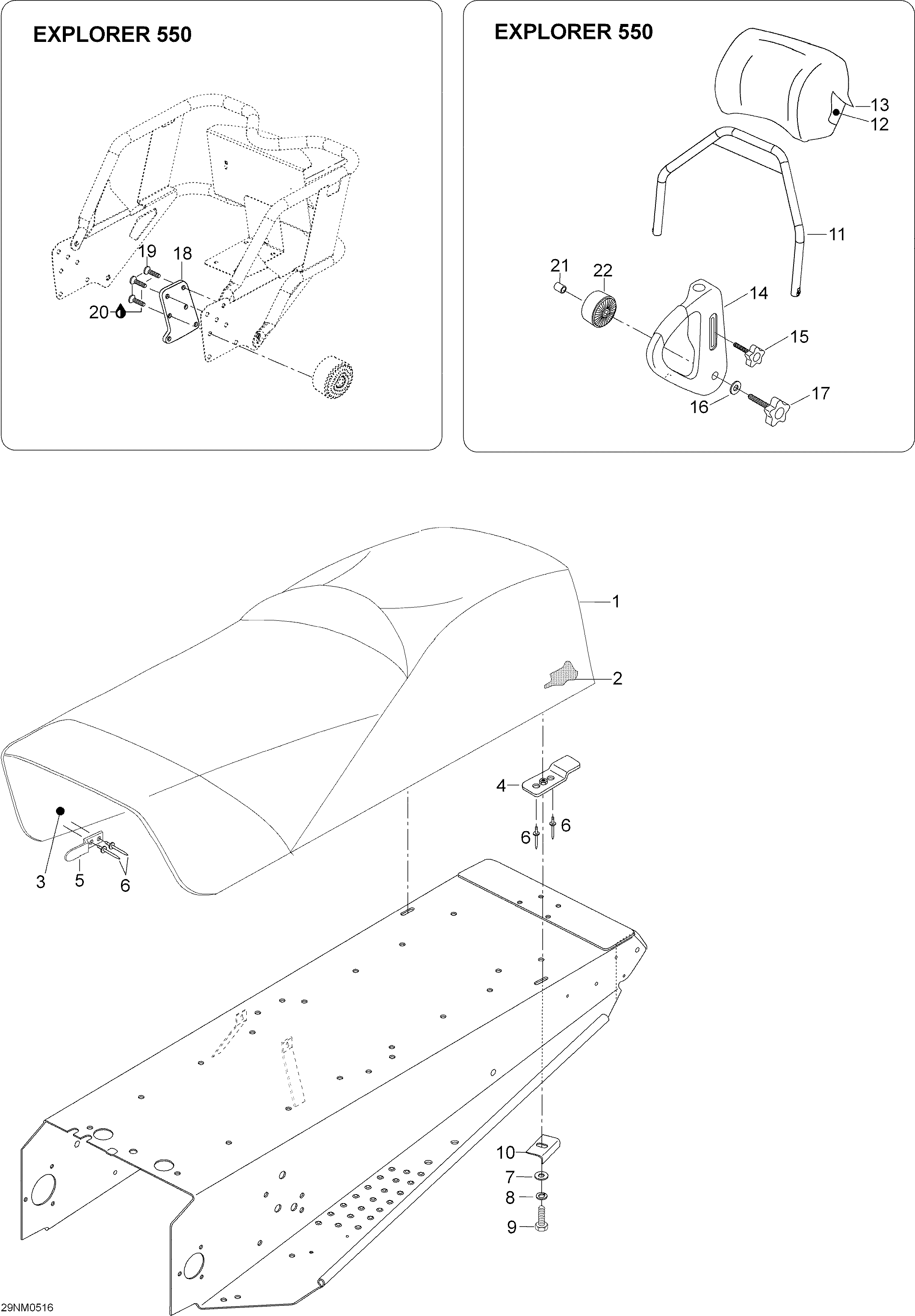 EXPLORER 550

19
18
20

EXPLORER 550

13
12
11
21
22
14
15
16
17

1
2
4
6
6
3
5
6
10
7
8
9

29NM0516