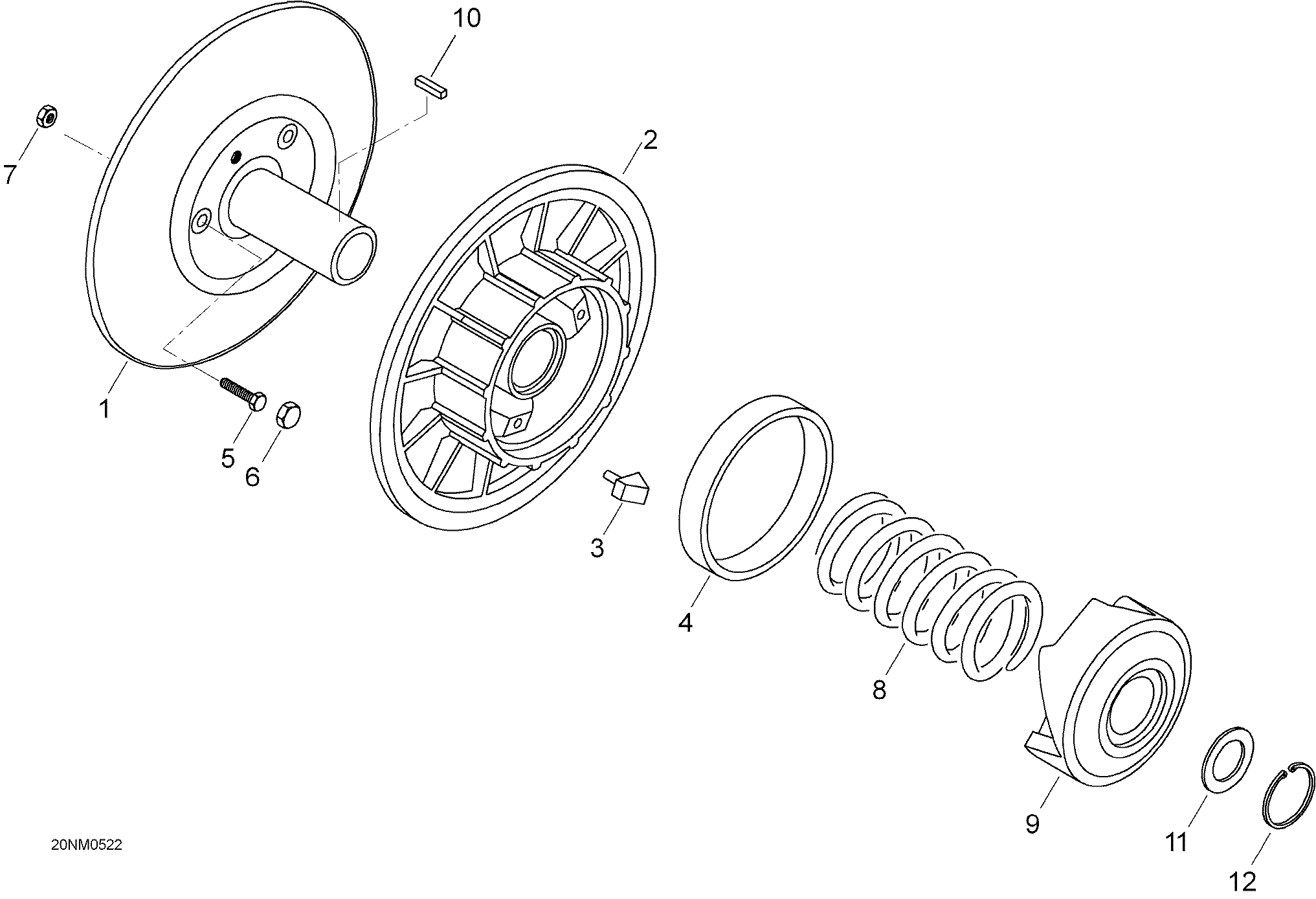 10

7

2

1

5

6

3

4

8

9

11

12

20NM0522