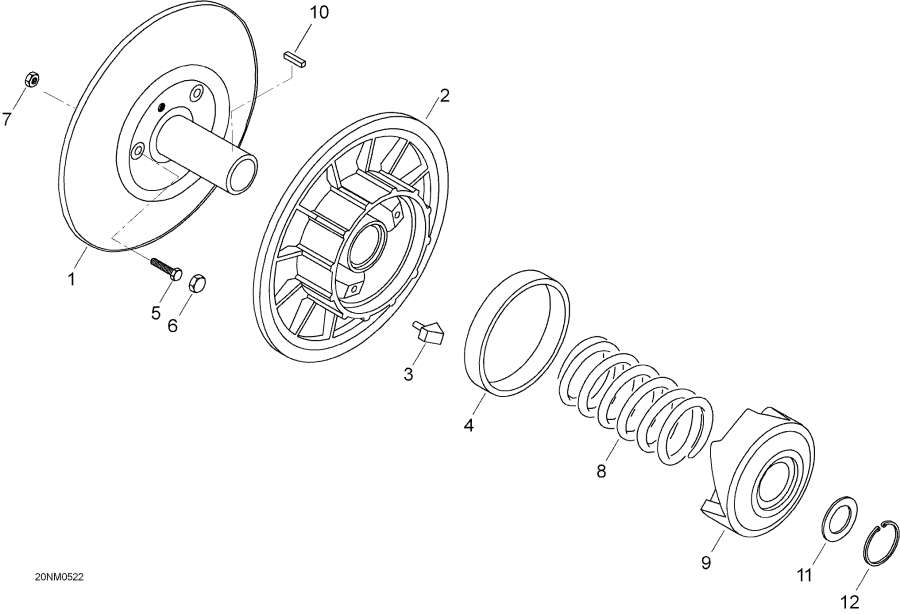 10
2
7
1
5
6
3
4
8
9
11
12
20NM0522