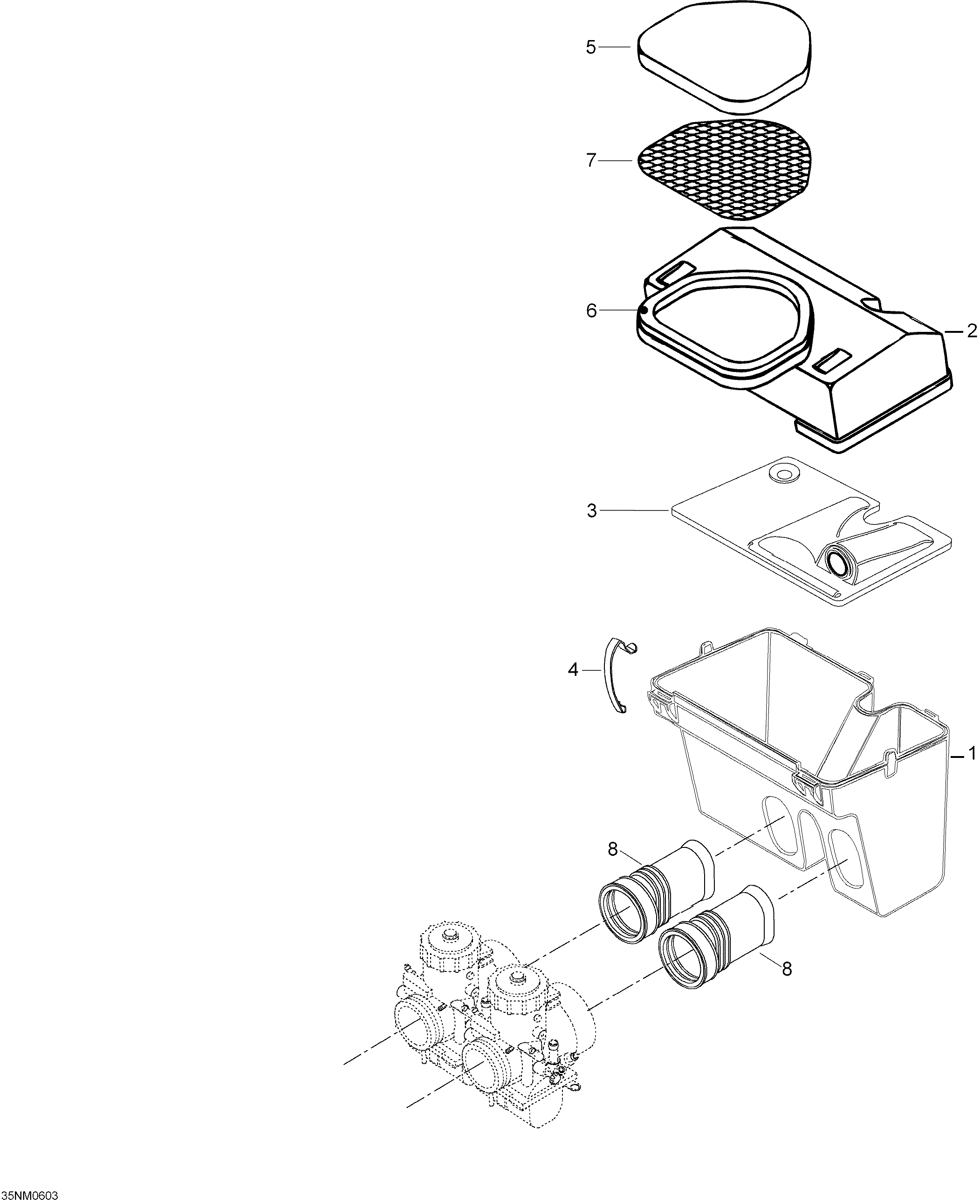 5
7
6
2
3
4
1
8
8
35NM0603