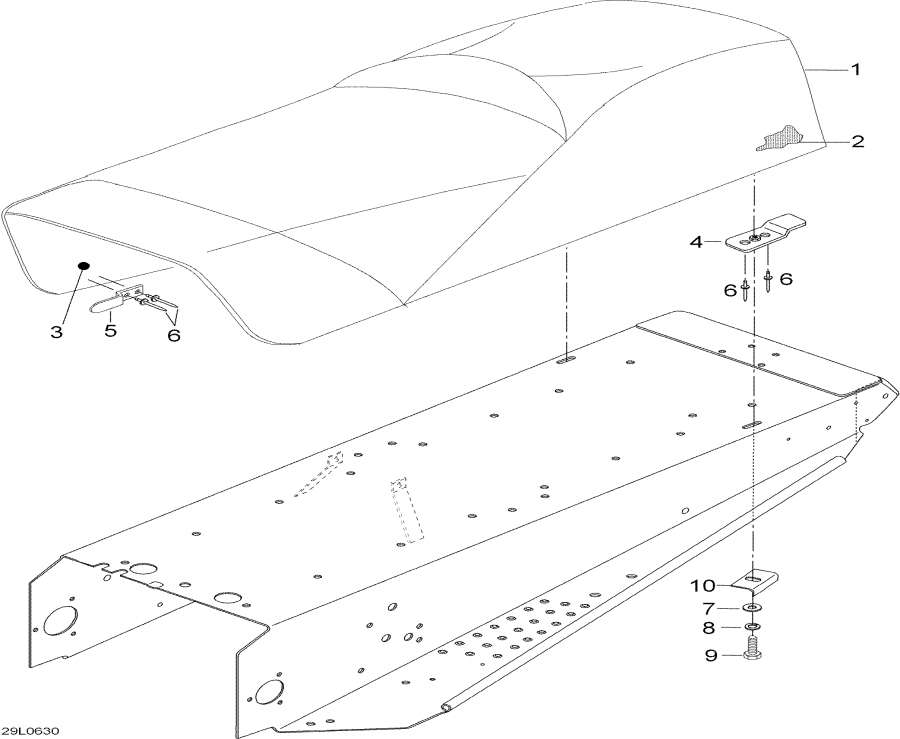 1
2
4
6
6
3
5
6
10
7
8
9
29L0630